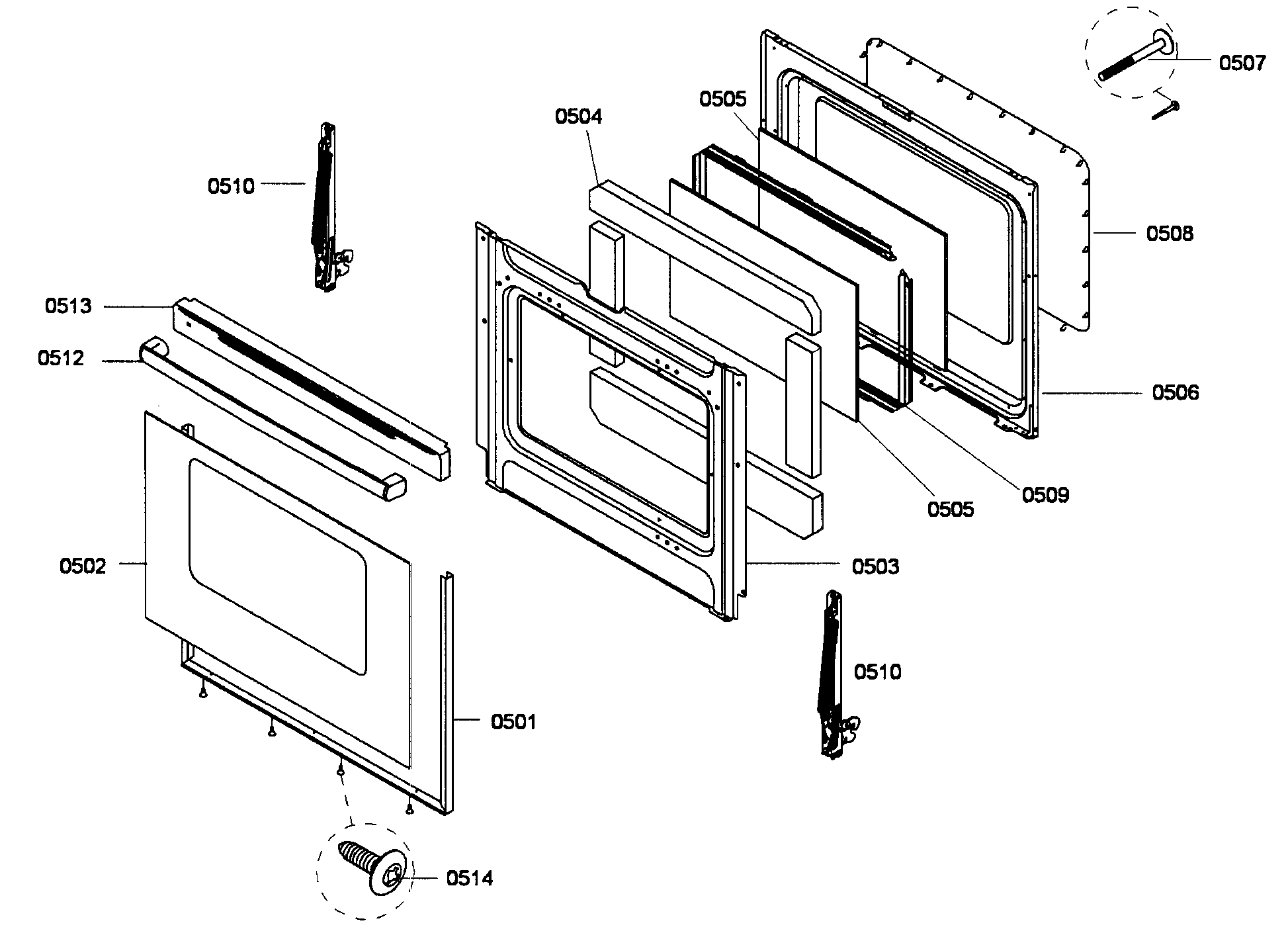 0507
0505
0504
0510
0508
0513
0512
0506
0509
0505
0502
0503
0510
0501
0514