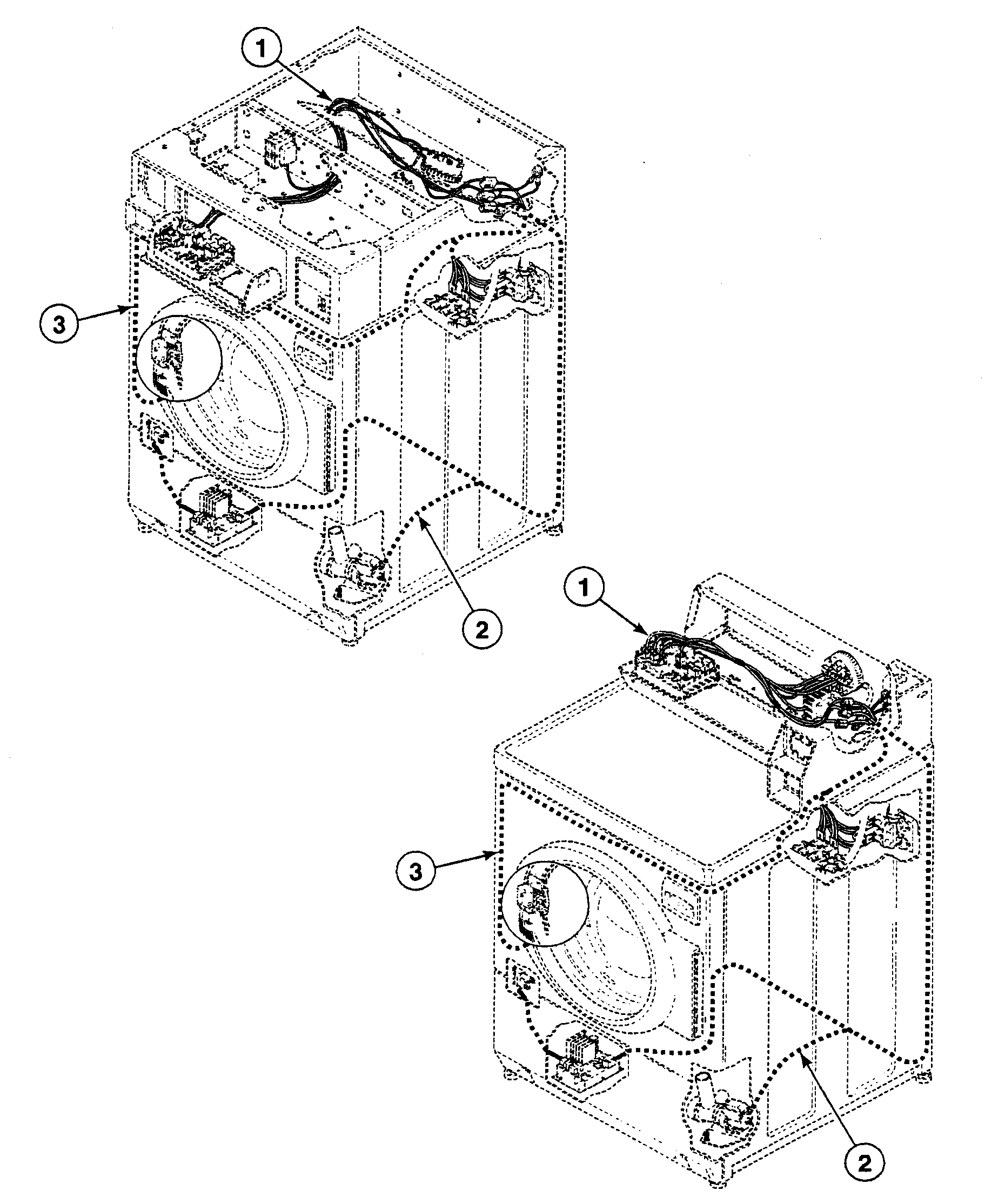 1
3
2
1
3
2