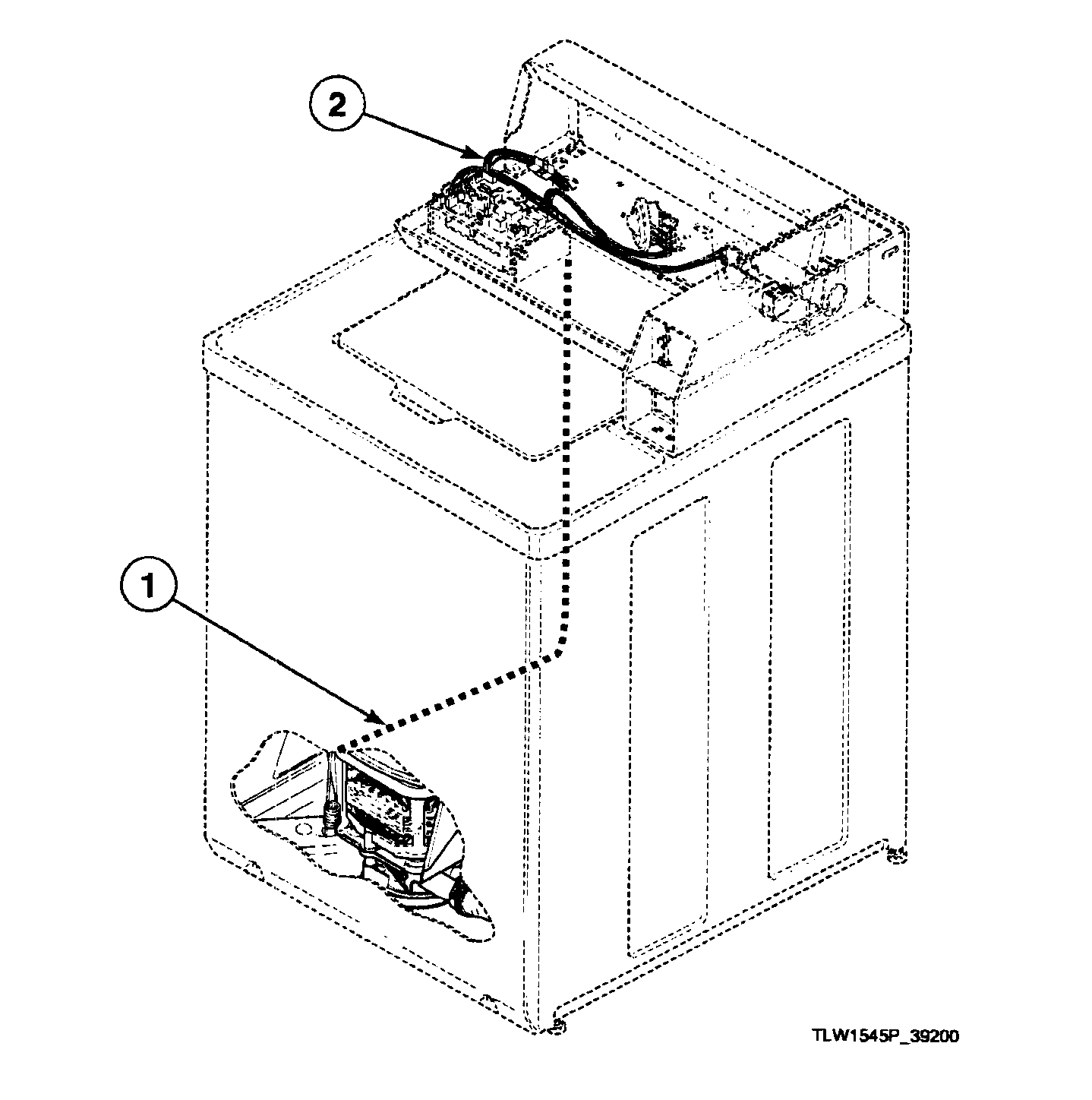 2

1

TLW1545P_39200