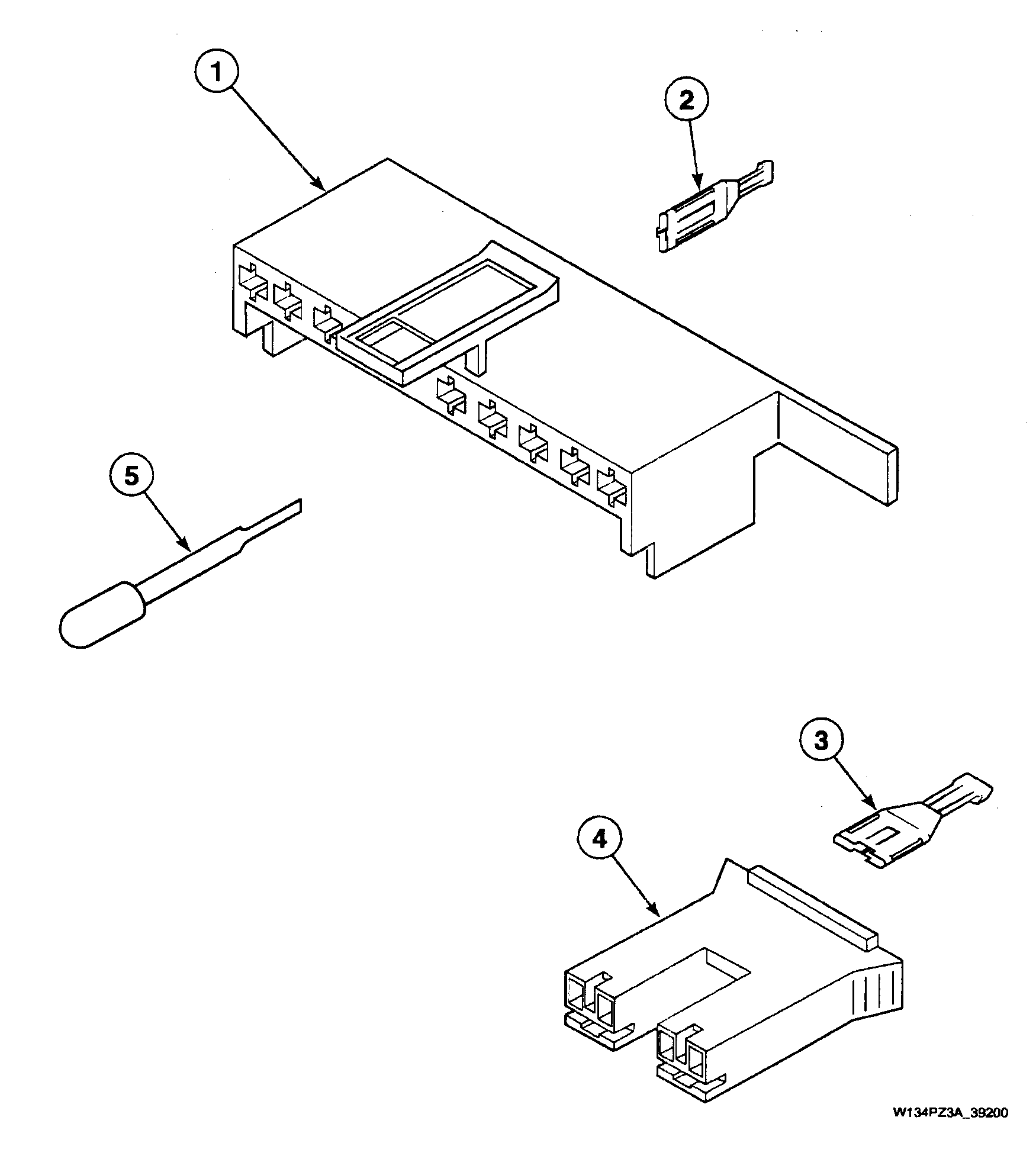 1

2

5

3

4

W134PZ3A_39200