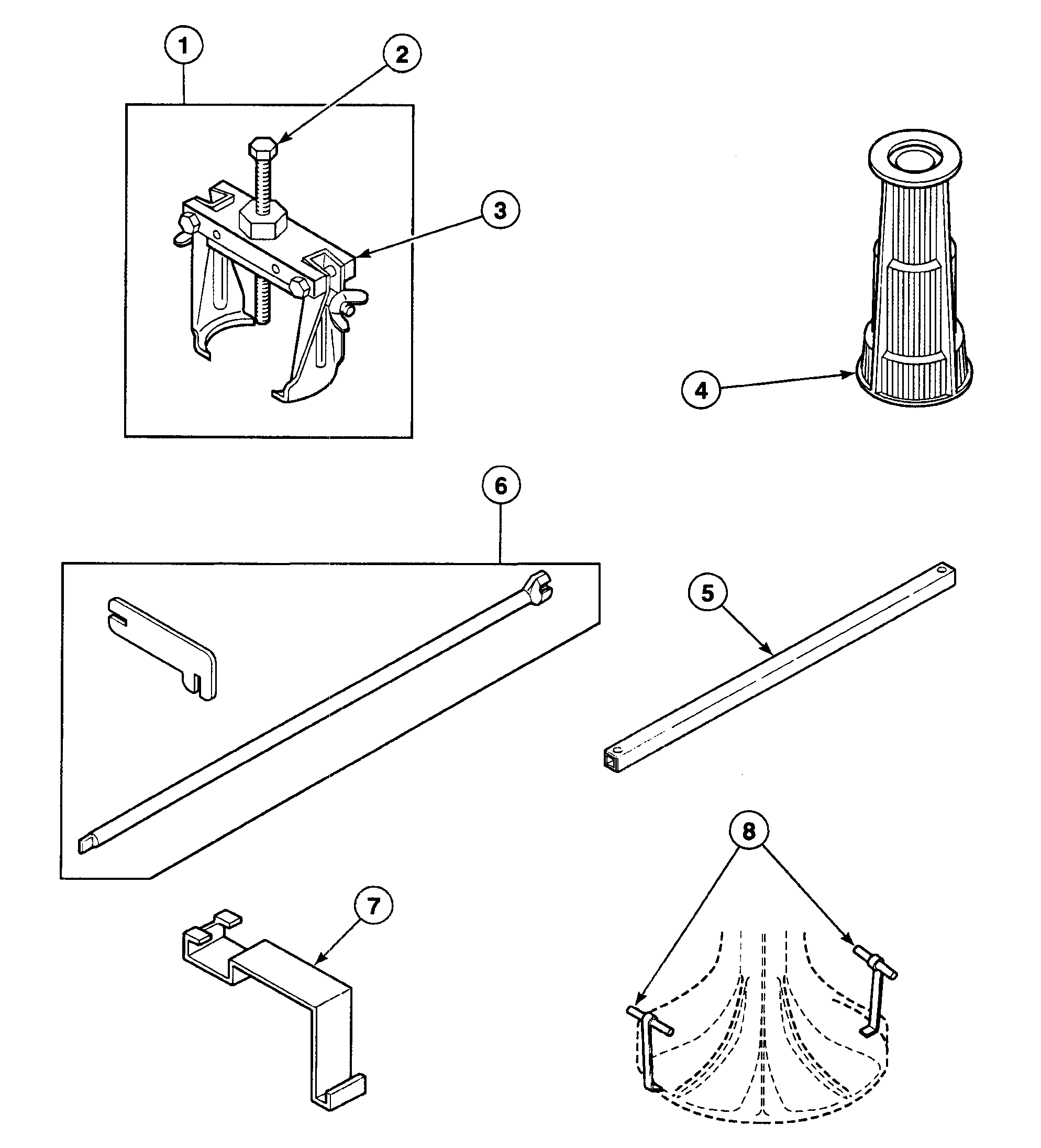 1
2
3
4
6
5
8
7