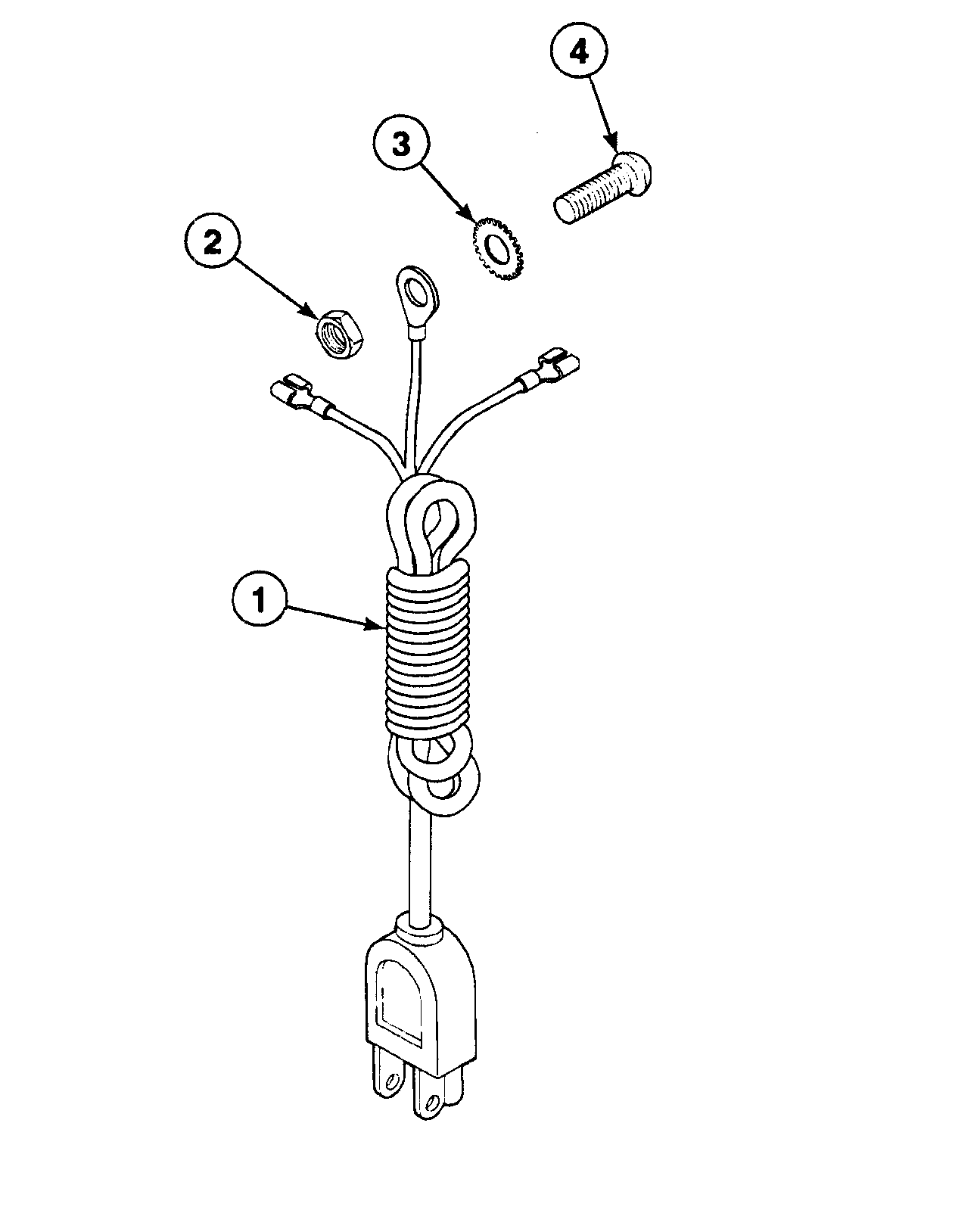 4

3

2

1