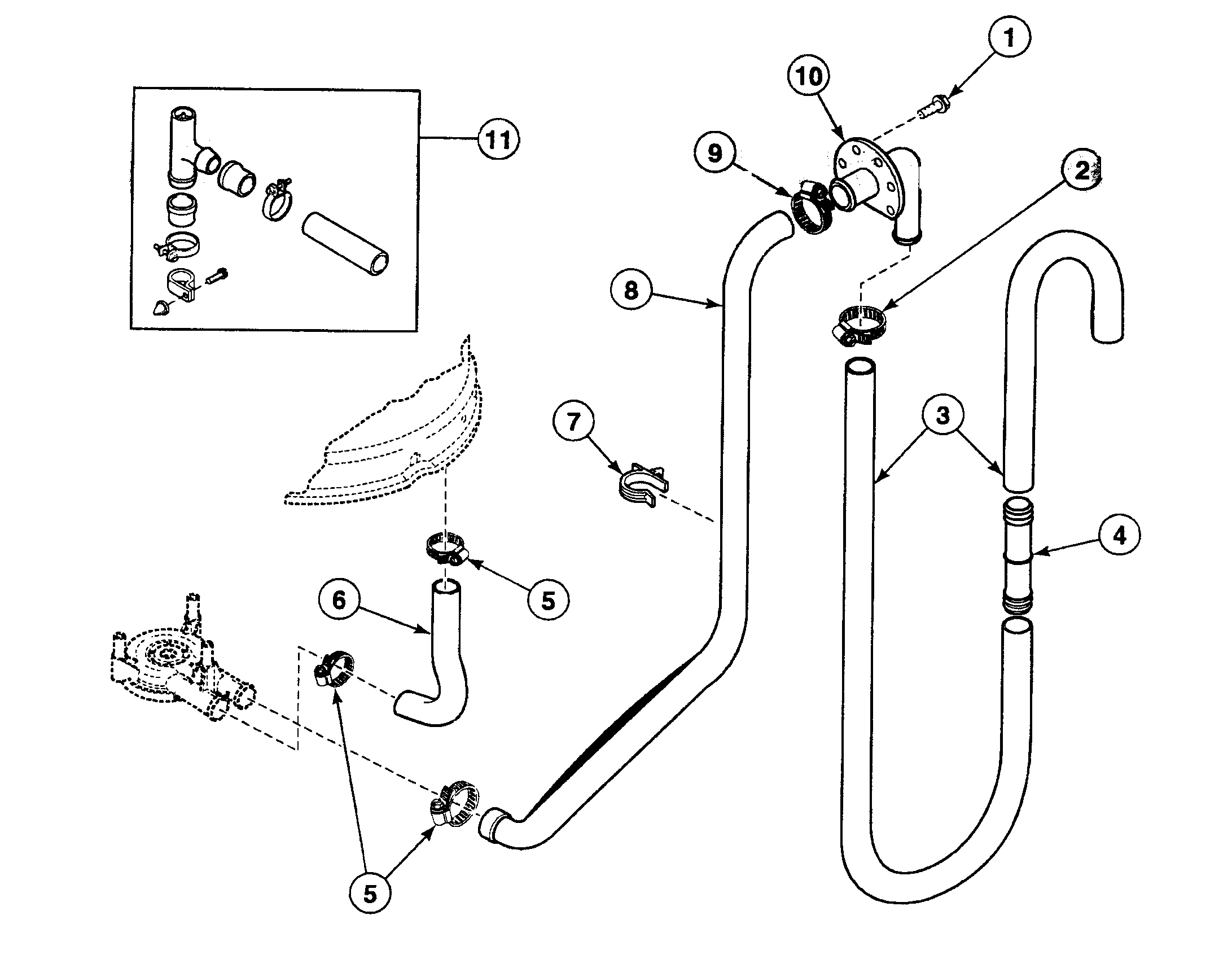 1
10
11
9
2
8
7
3
4
5
6
5