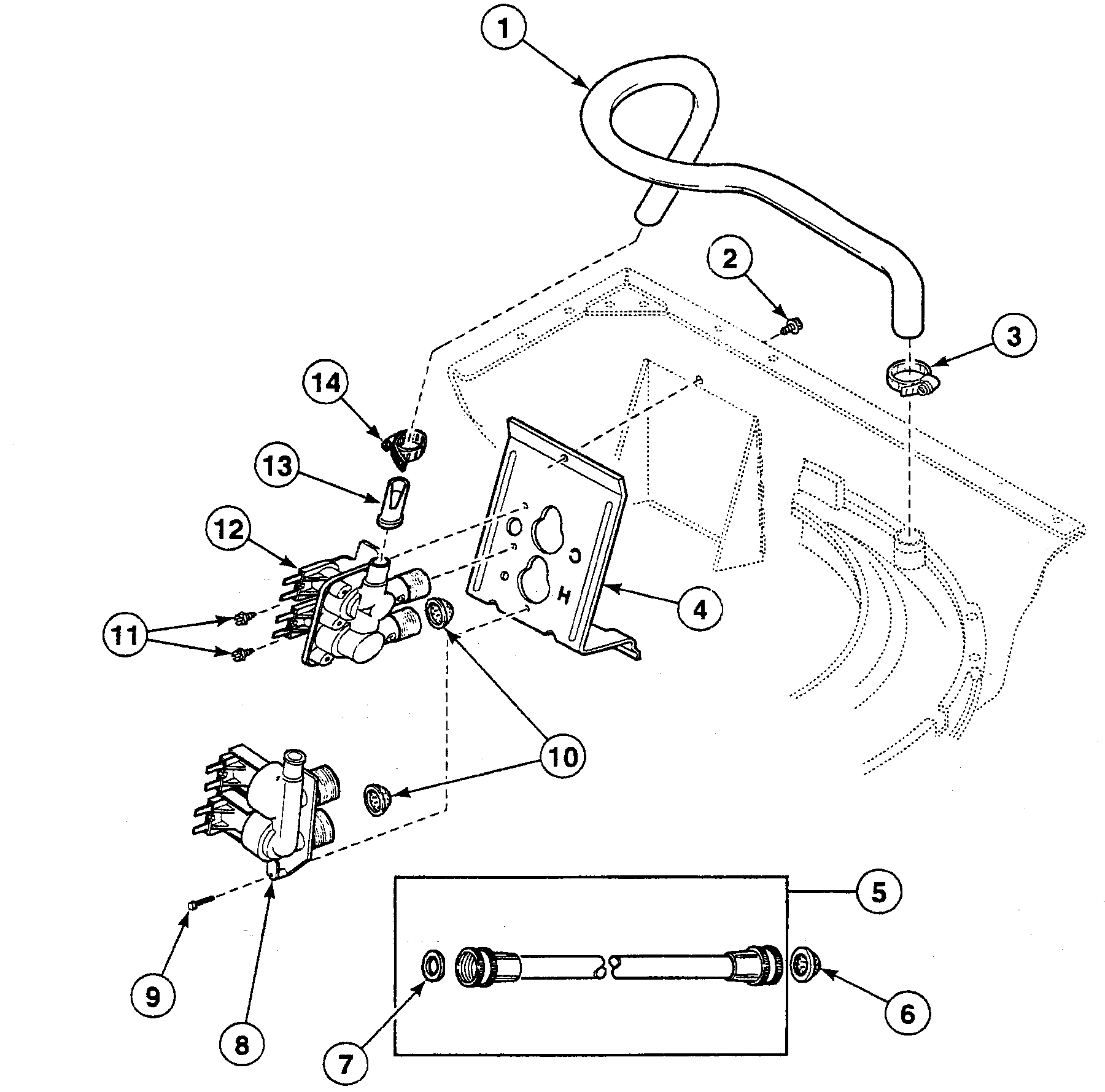 1
2
3
14
13
12
C
H
4
11
10
5
9
8
7
6