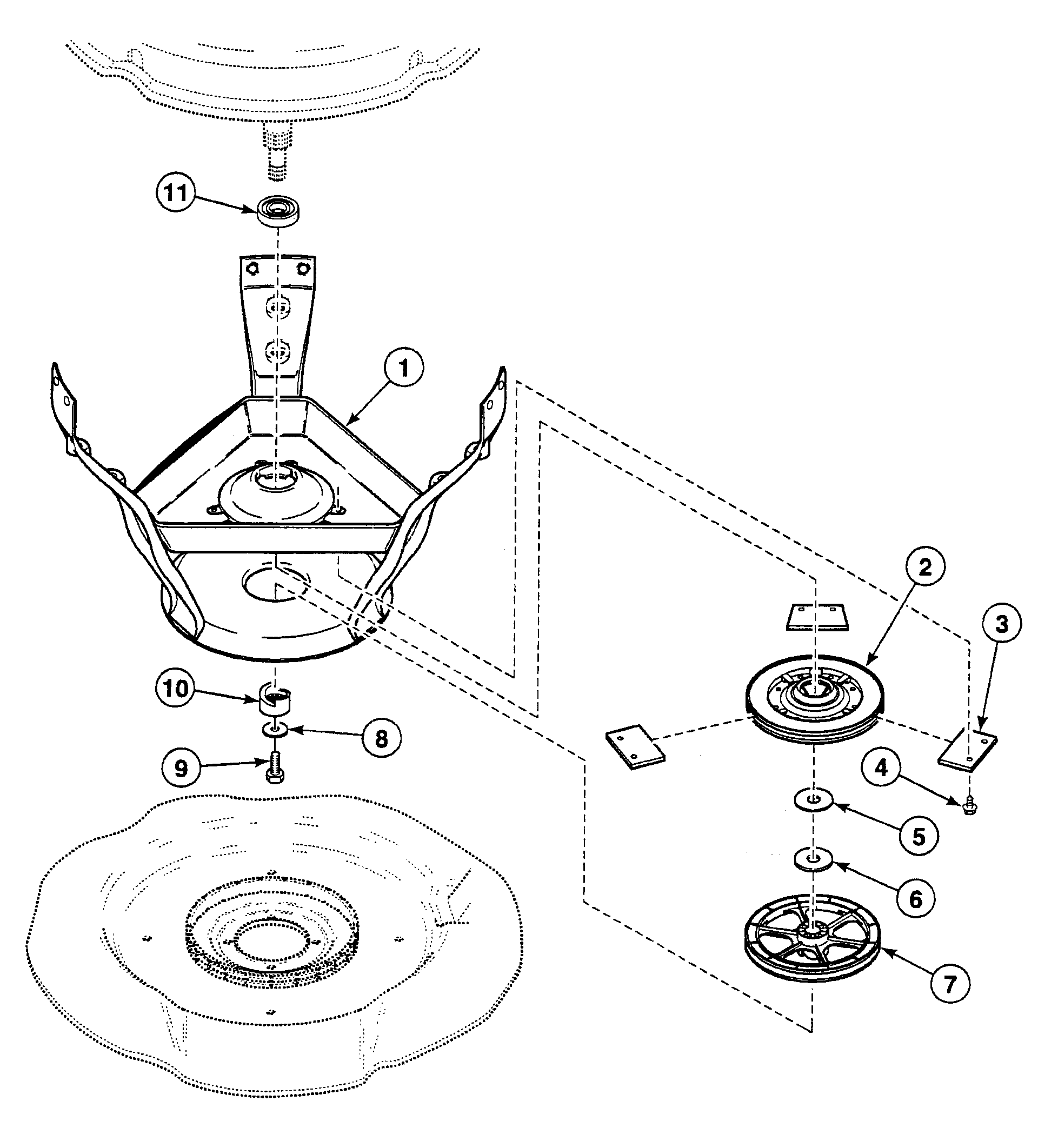 11
1
2
3
10
8
9
4
5
6
7