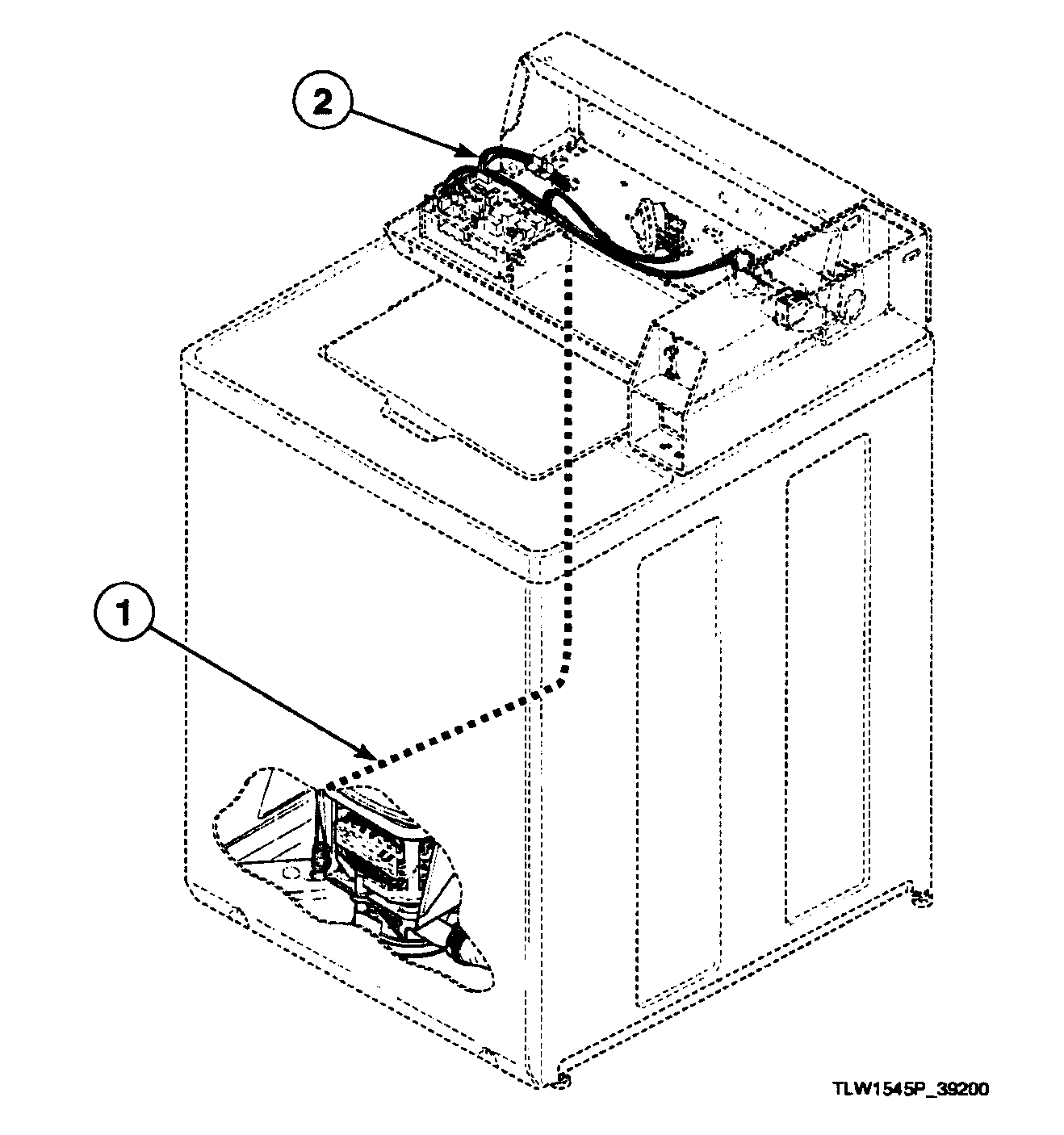 2

1

TLW1545P_39200