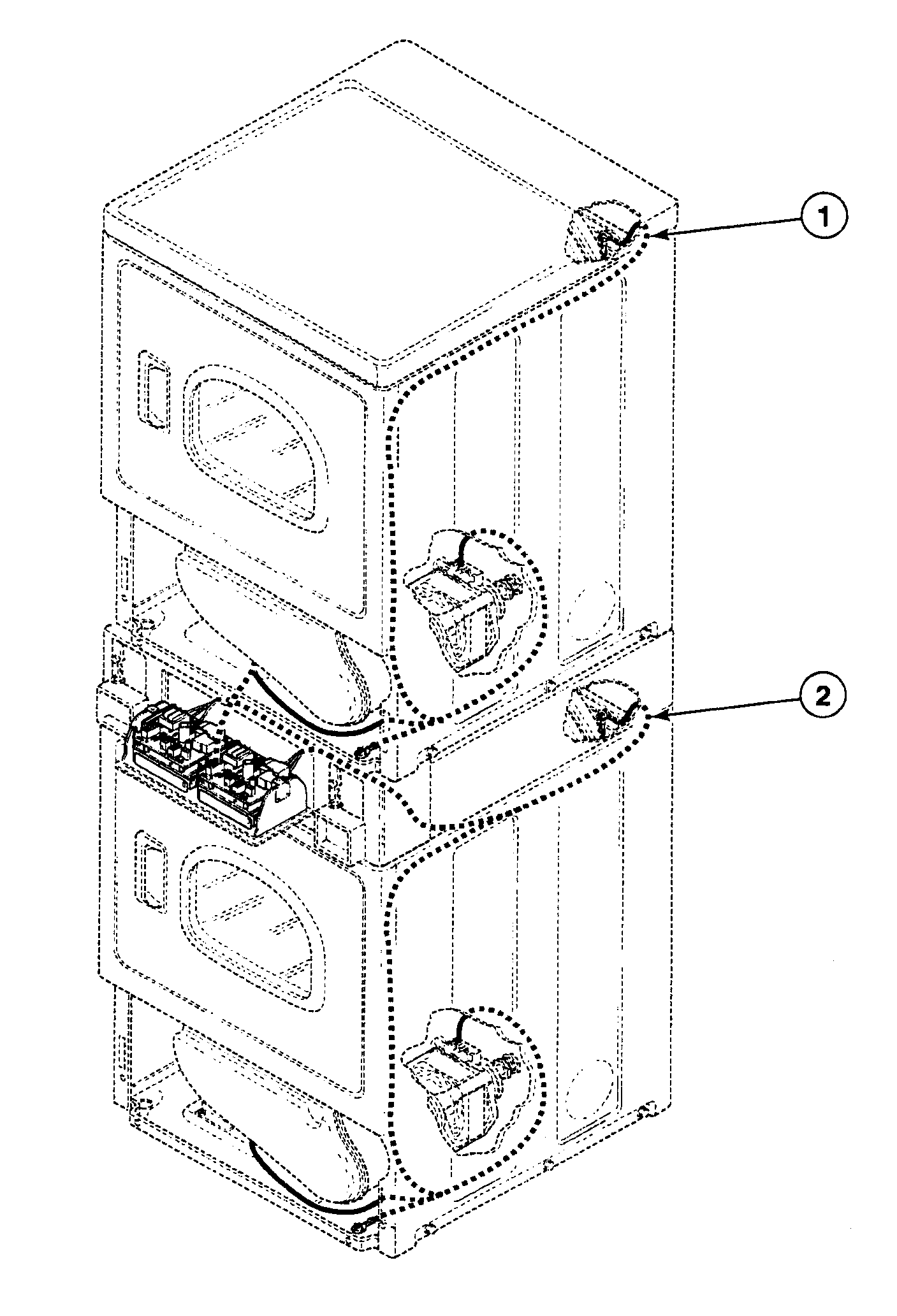 1

2