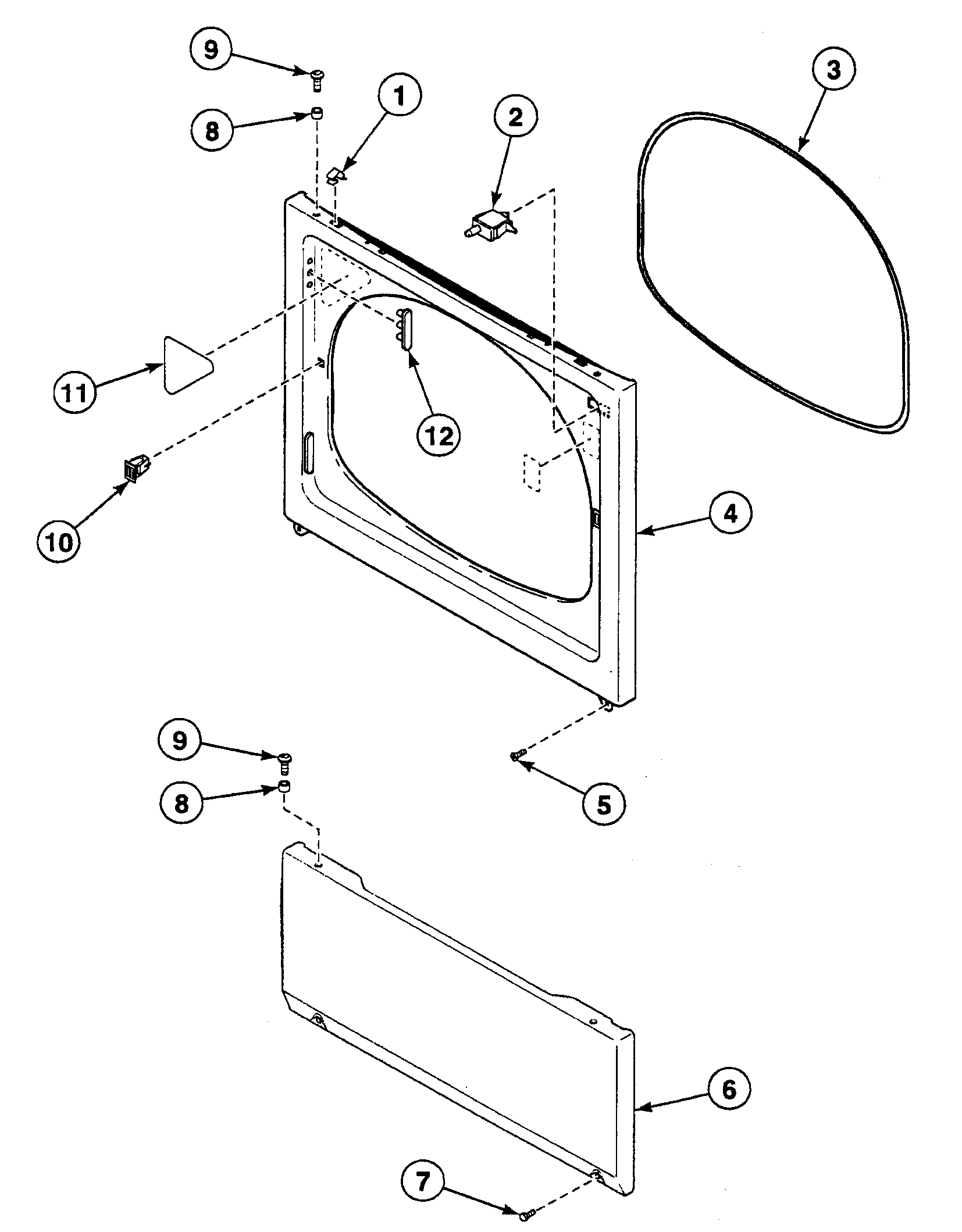 9
8
1
2
3
11
12
10
4
9
8
5
6
7