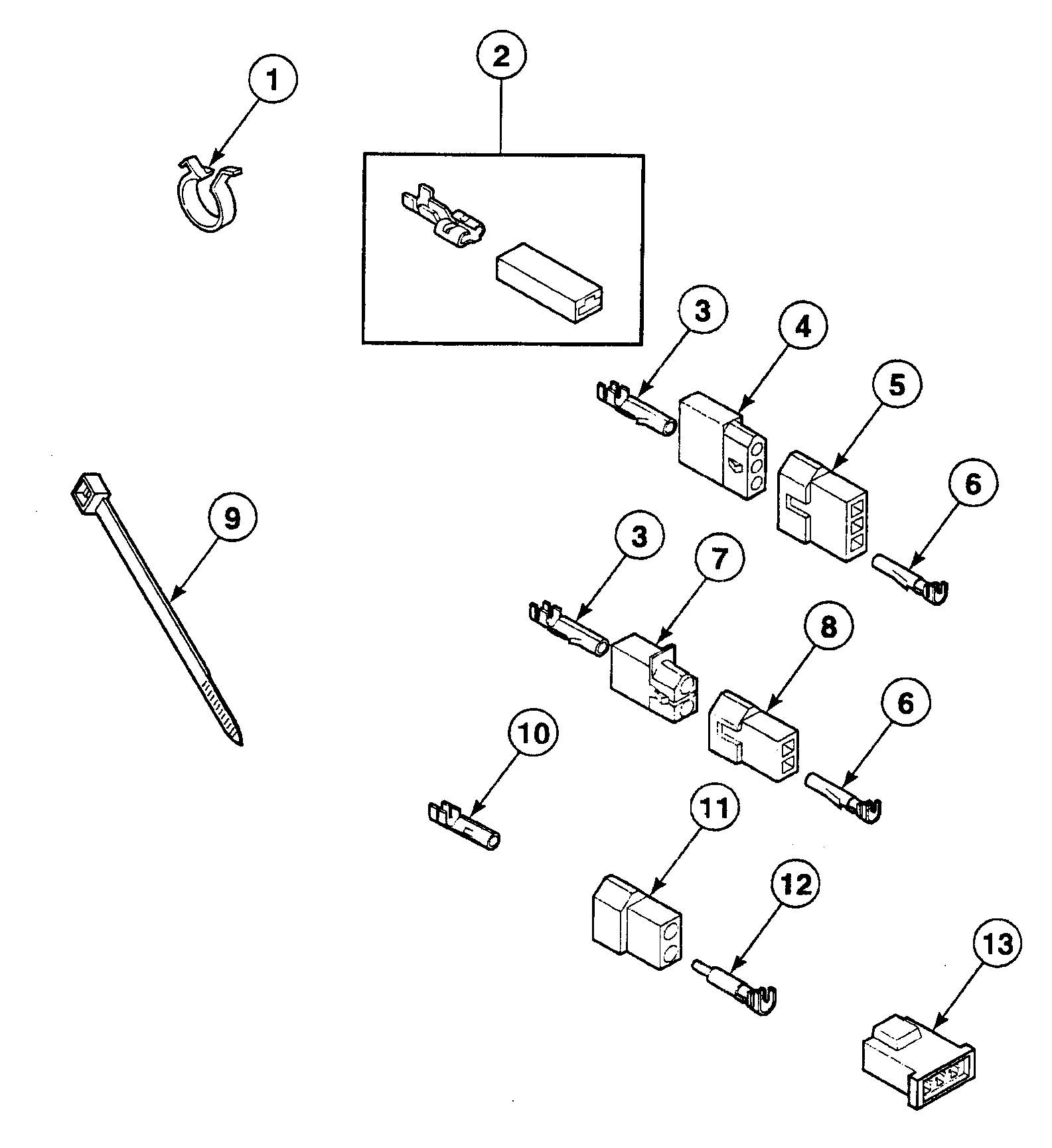 1
2
3
4
5
6
9
3
7
8
6
10
11
12
13