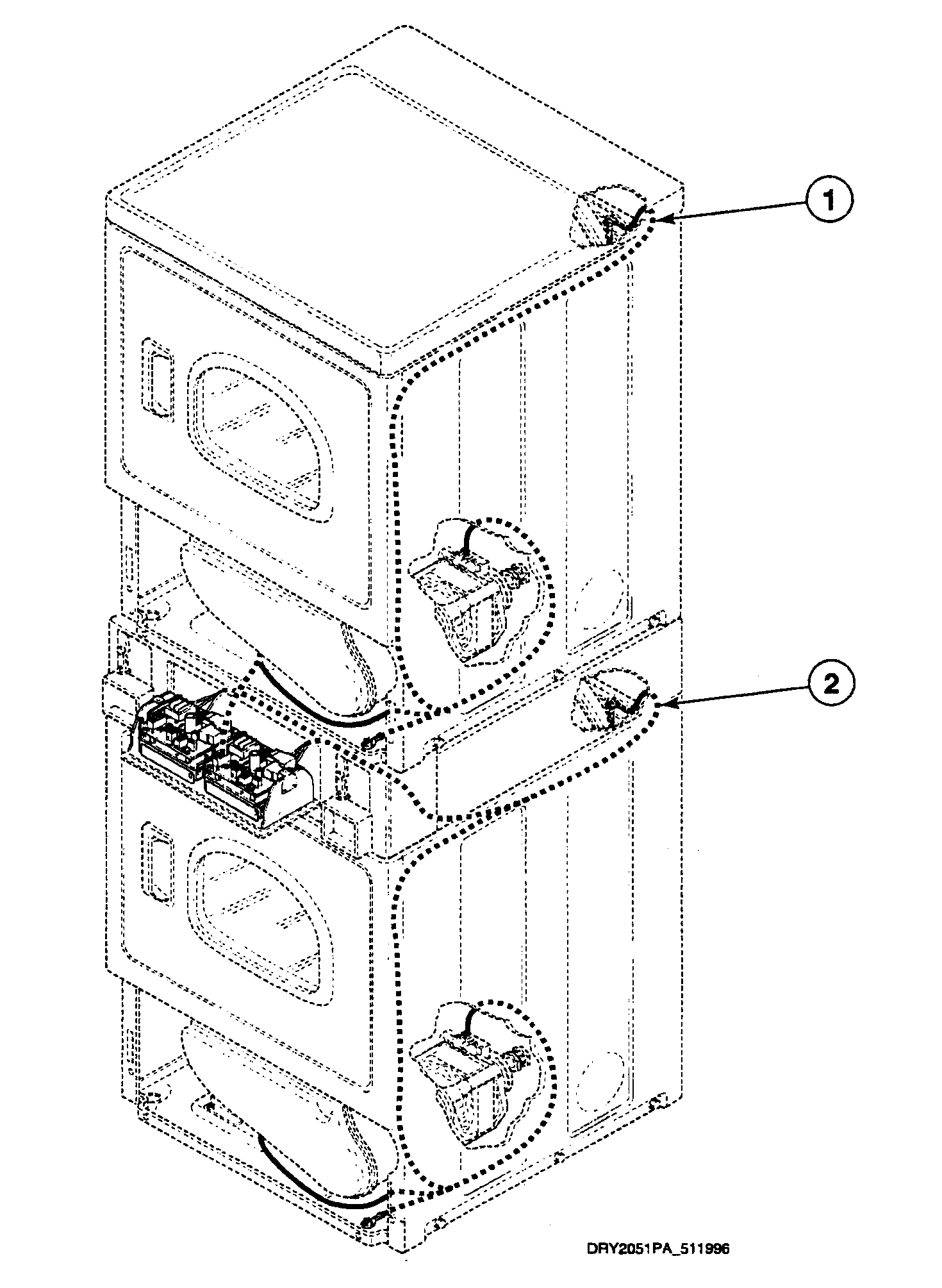 1

2

DRY2051PA_511996