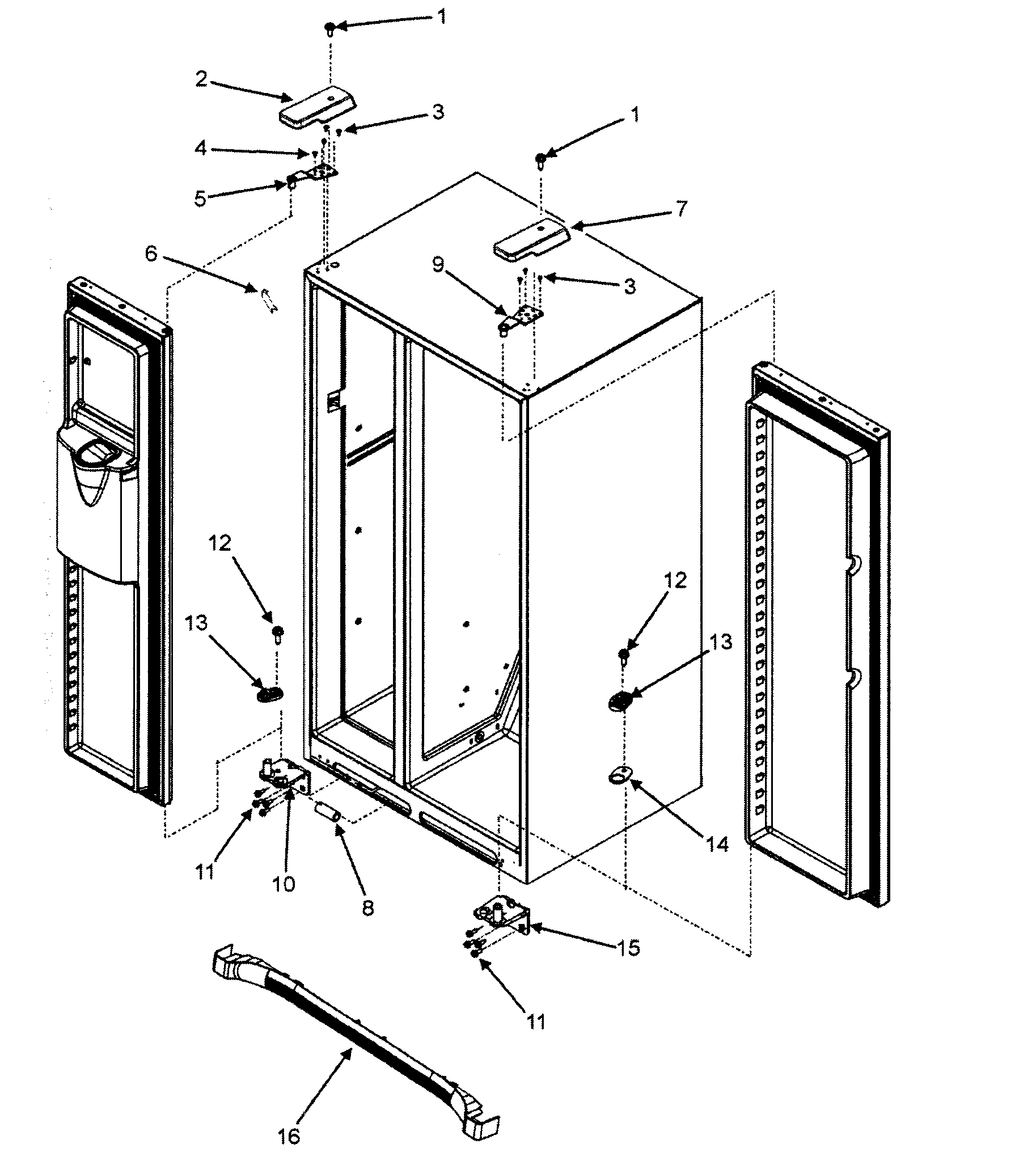 1
2
3
1
4
5
7
6
9
3
12
13
12
13
14
11
10
8
15
11
16