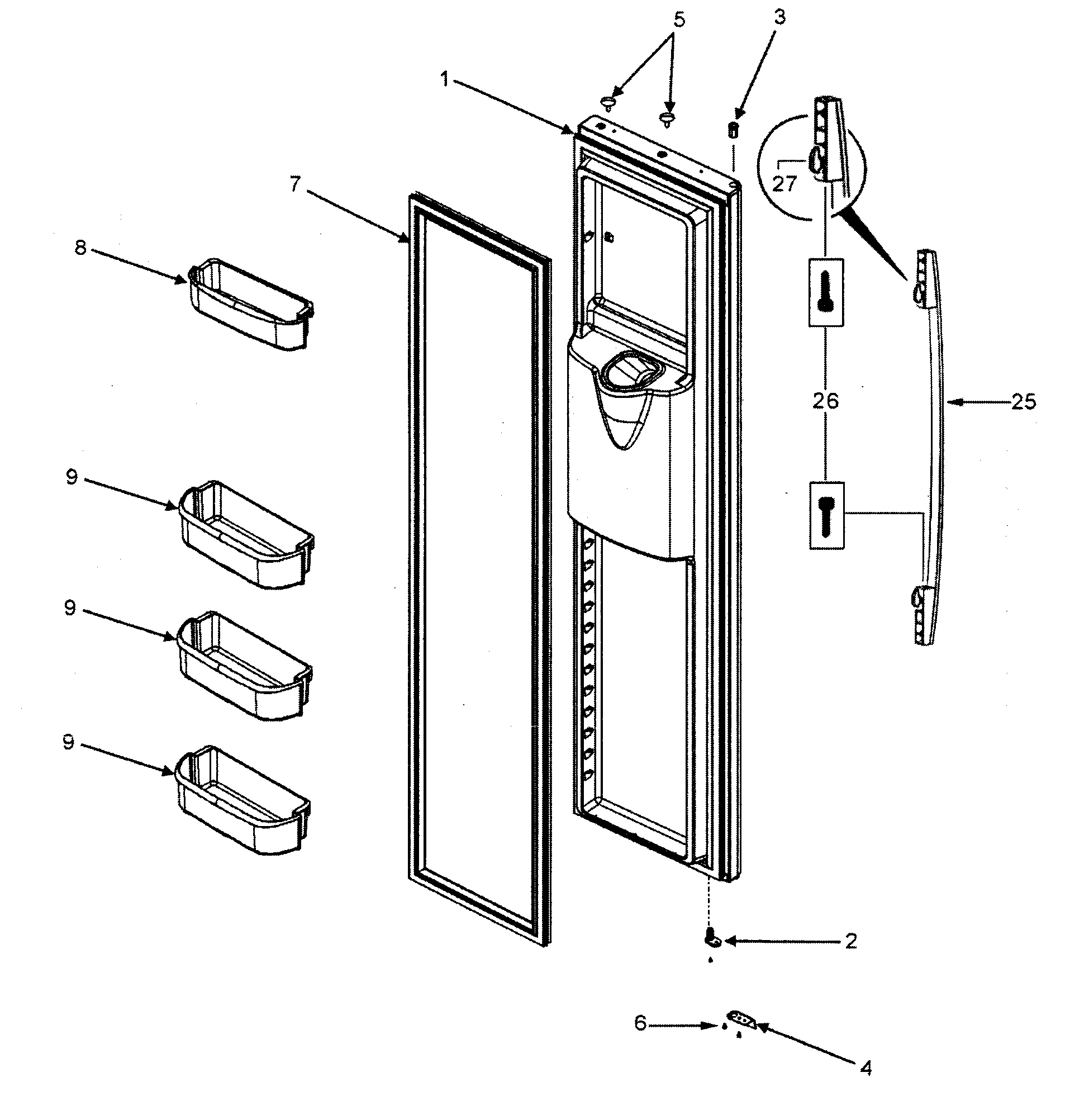 5
3
1
27
7
8
26
25
9
9
9
2
6
4