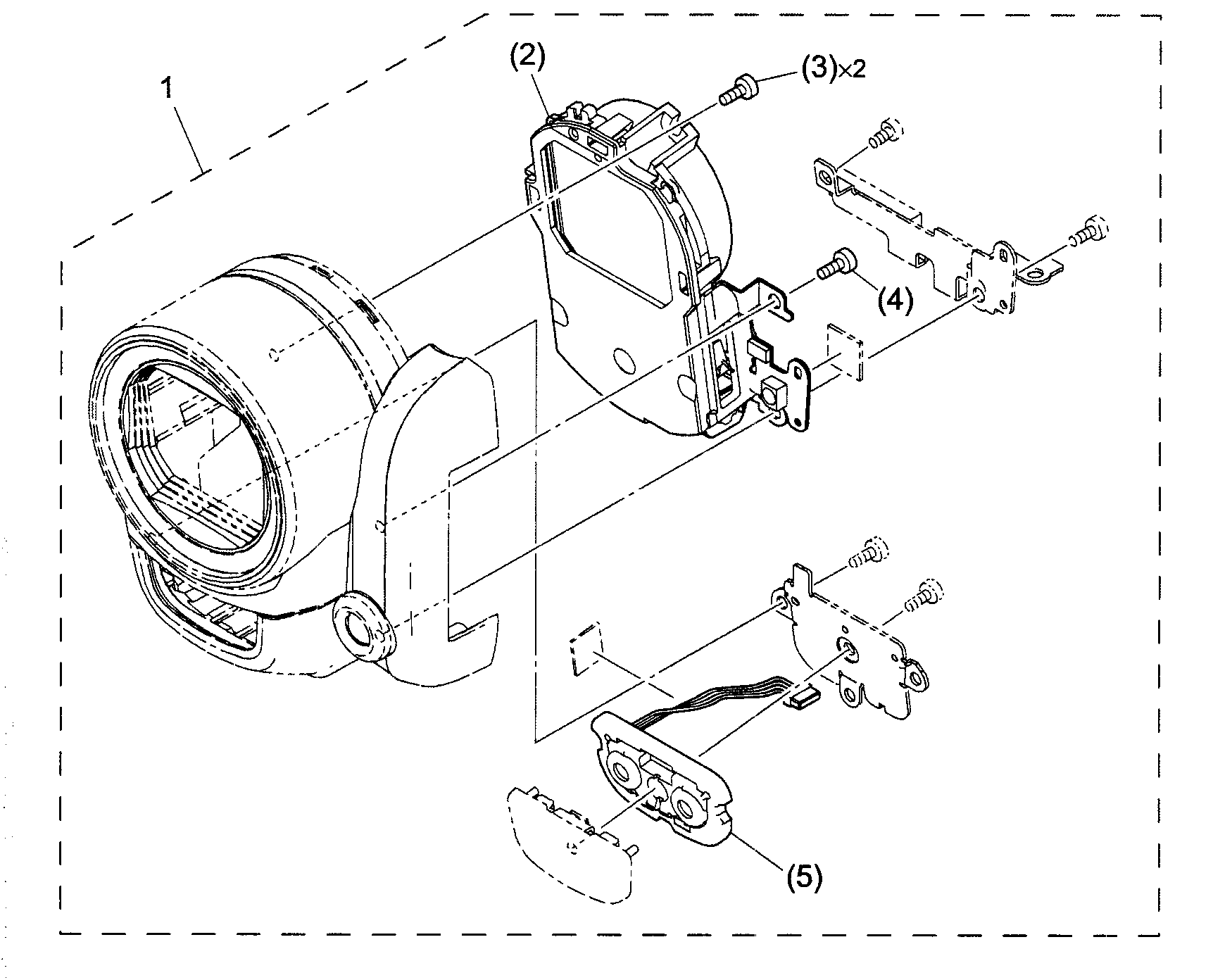 1
(2)
(3)×2
(4)
(5)