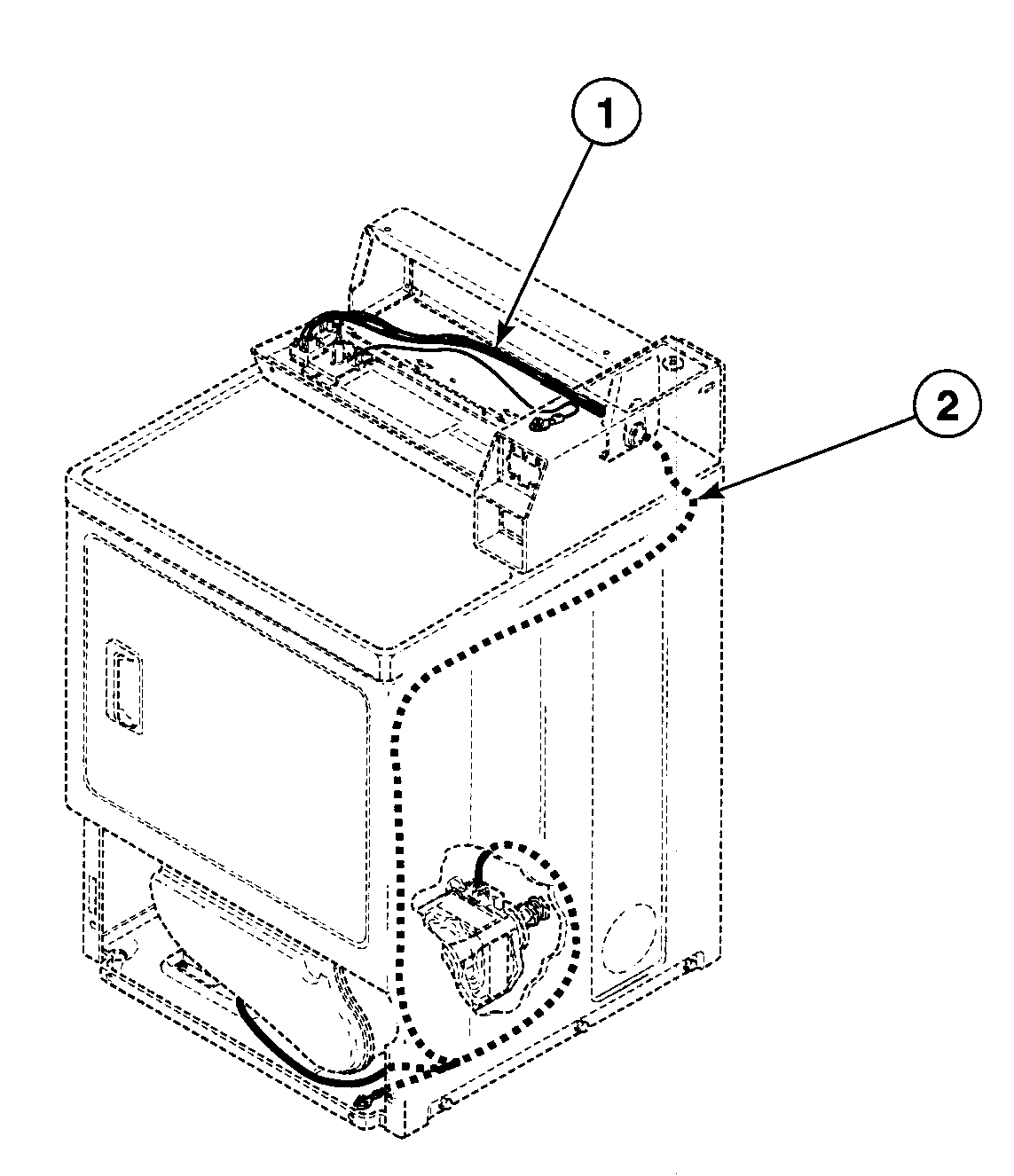 1

2