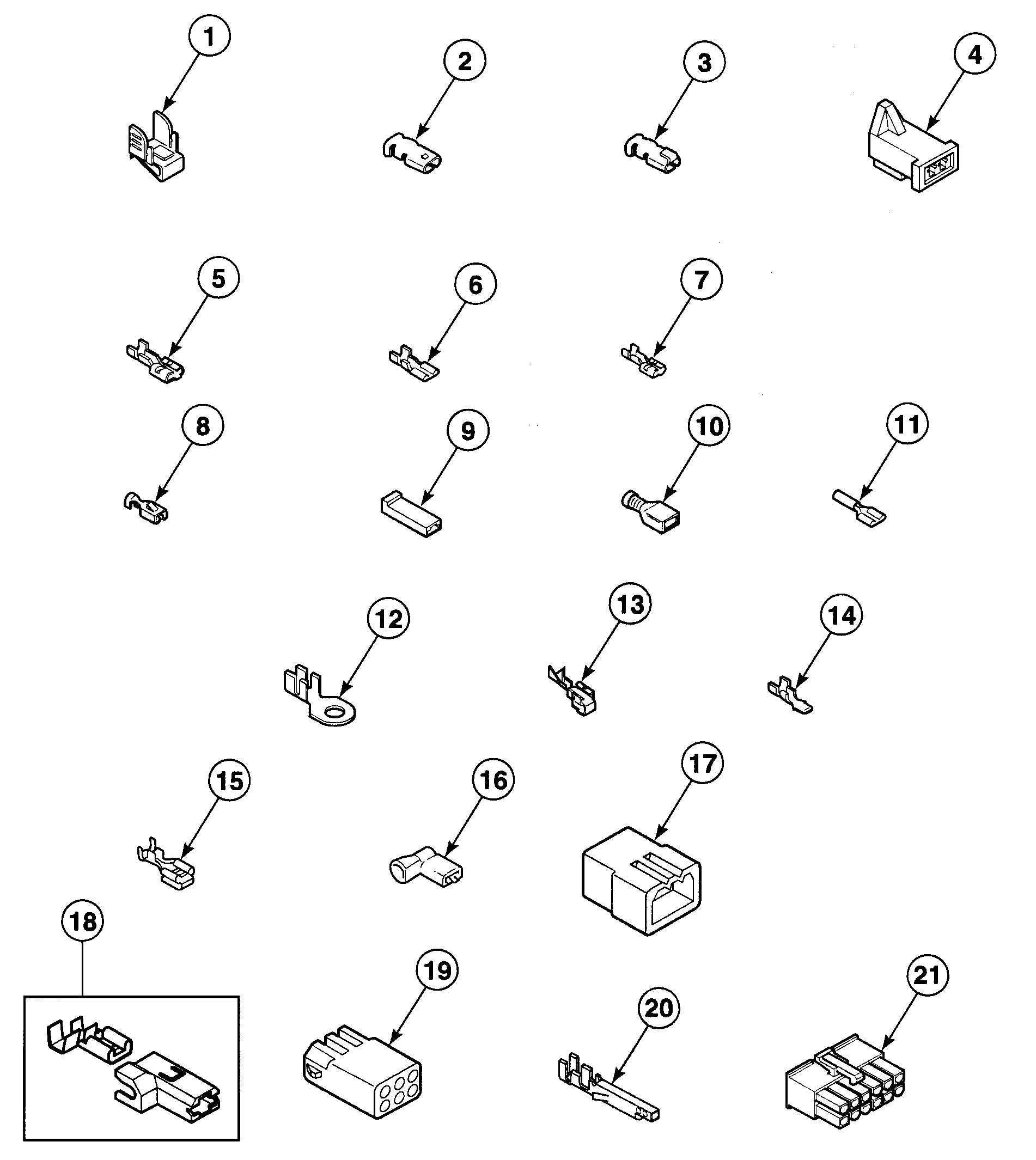 1
2
3
4
5
6
7
8
9
10
11
12
13
14
15
16
17
18
19
20
21