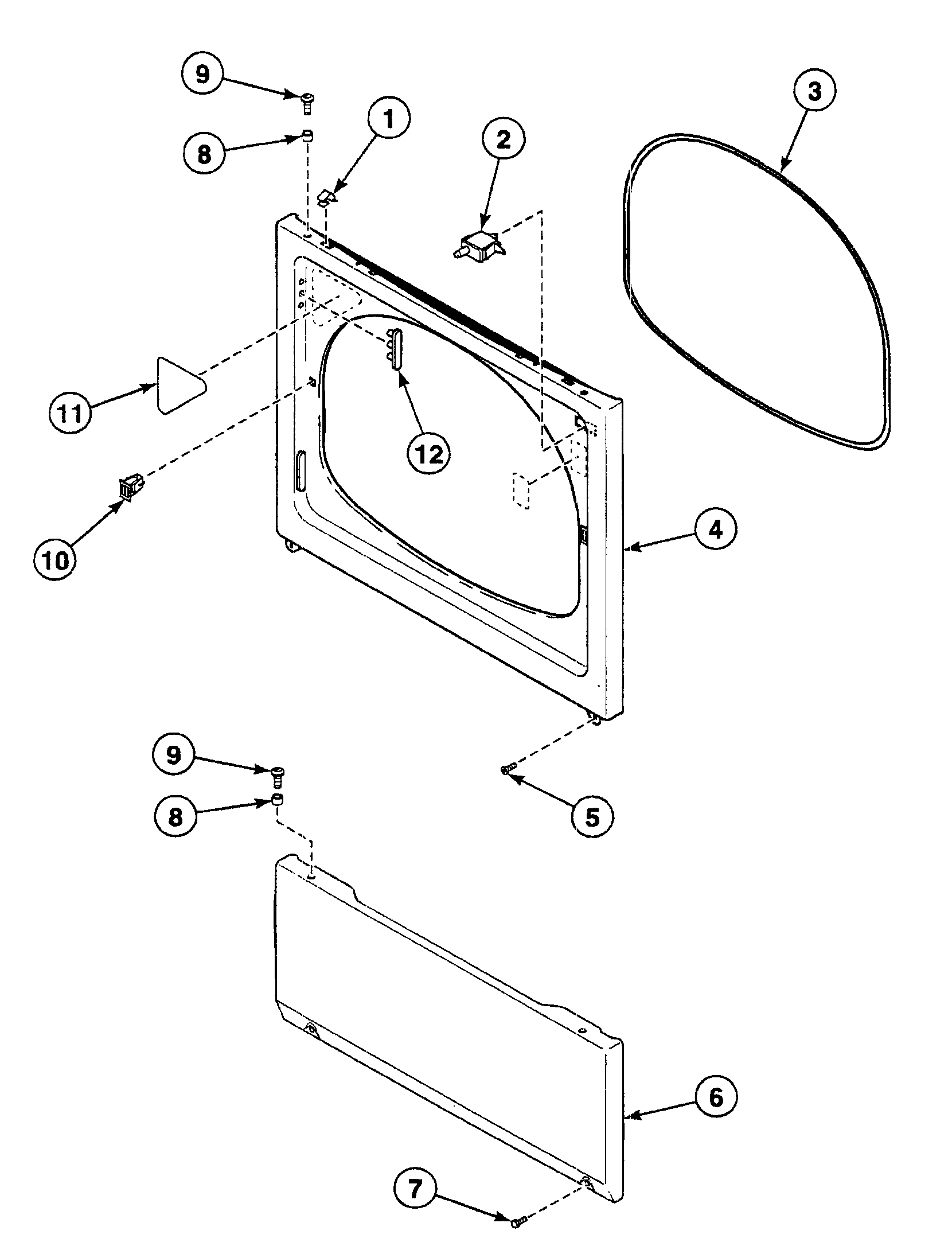 9
8
1
2
3
11
12
10
4
9
8
5
6
7