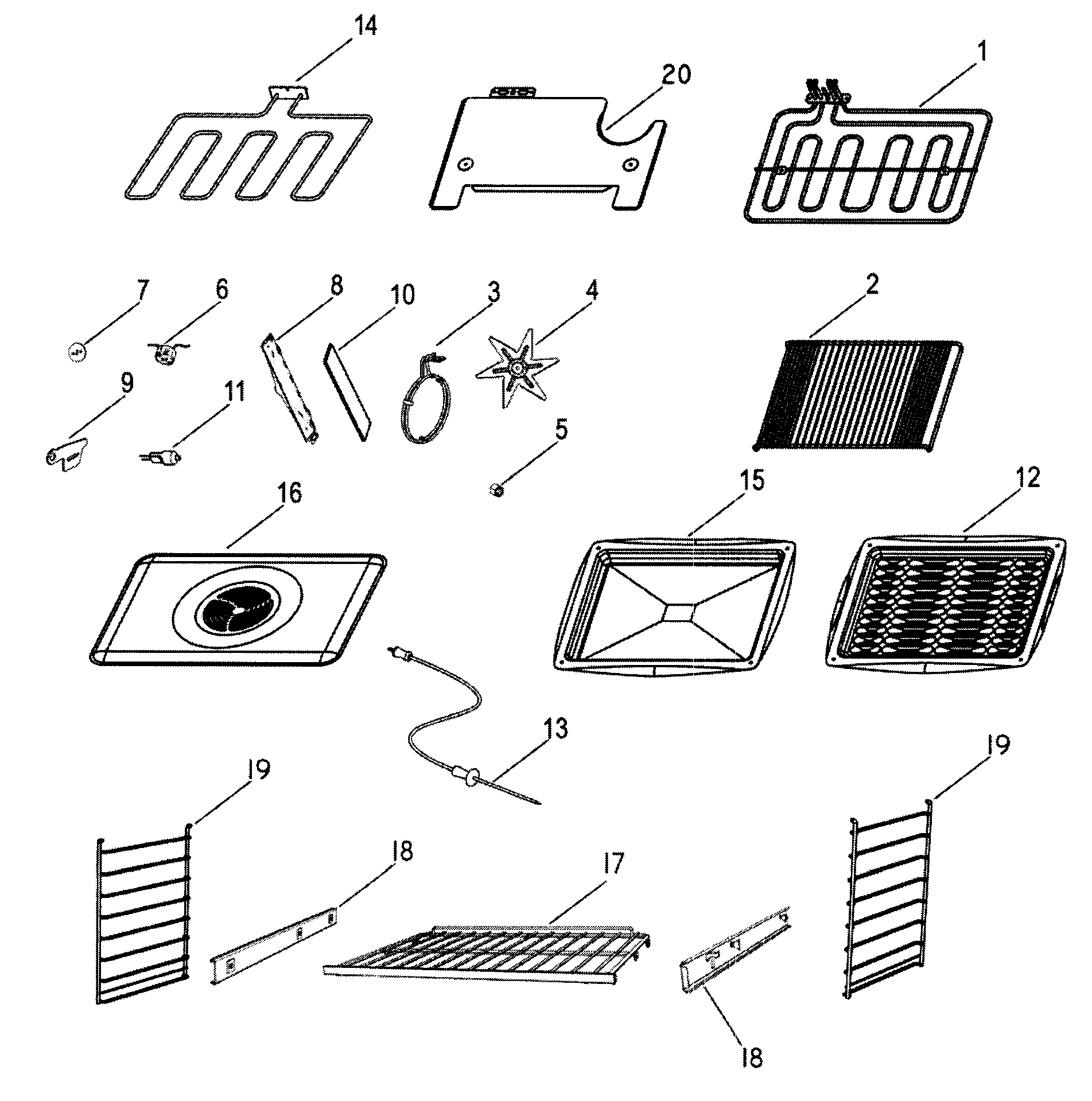 14
20
1
7
6
8
10
3
4
2
9
11
5
16
15
12
13
19
19
18
17
18