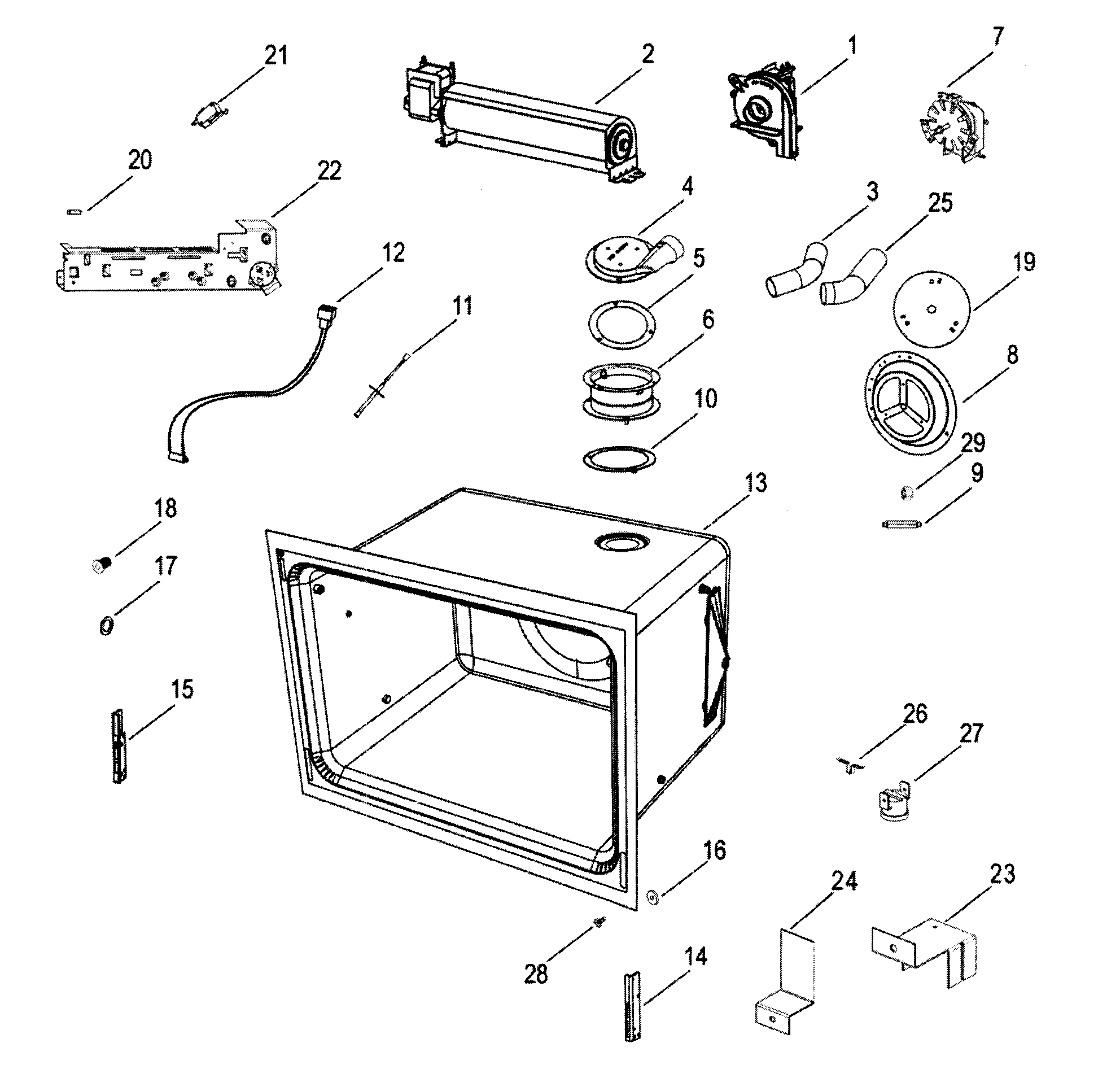 21
2
1
7
20
22
4
3
25
12
5
19
11
6
8
10
29
9
13
18
17
15
26
27
16
24
23
28
14