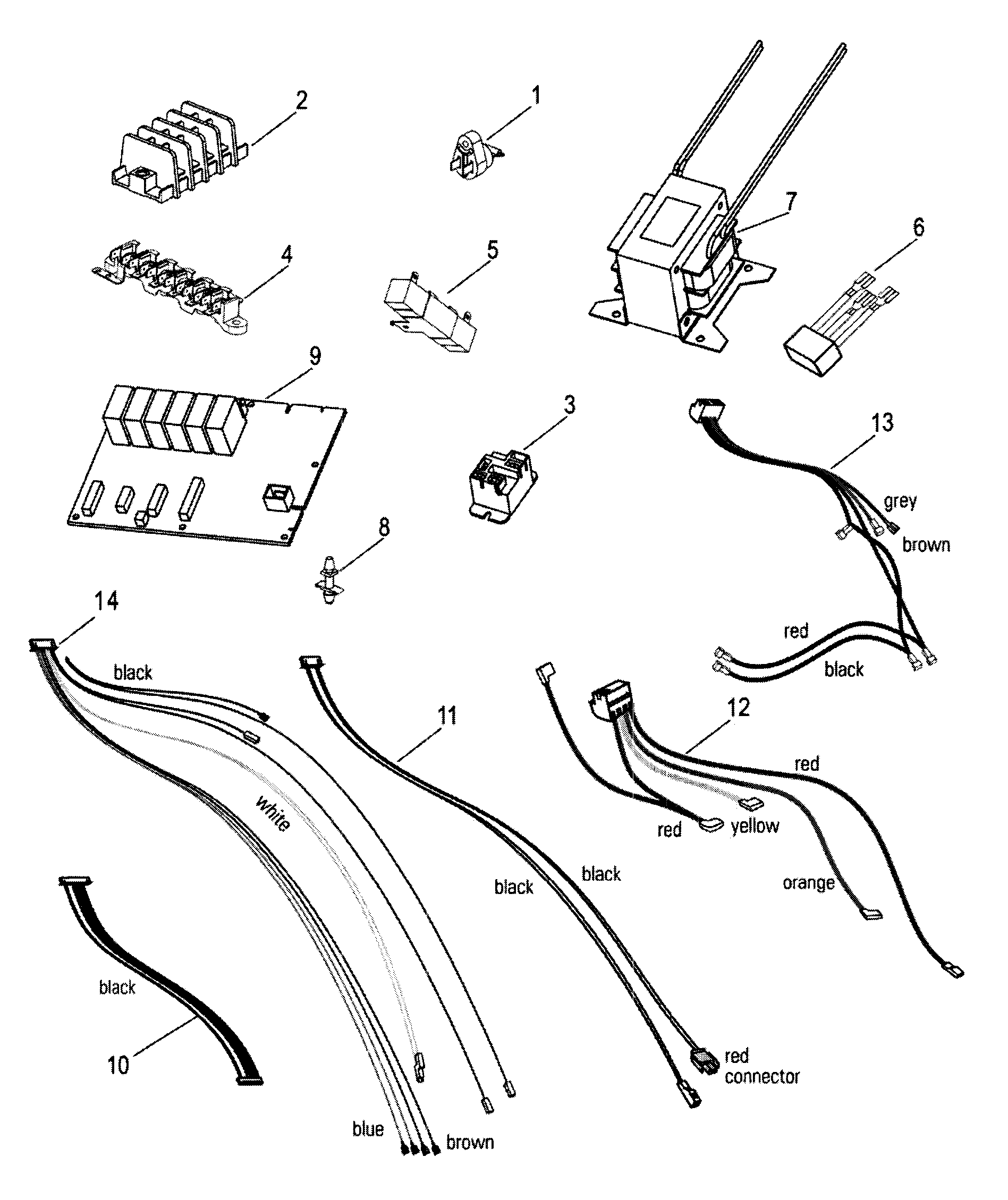 2

1

7

6

4

5

9

3

13

grey

brown

8

14

red

black

black

11

12

red

white

red

yellow

black

black

orange

black

10

red connector

blue

brown