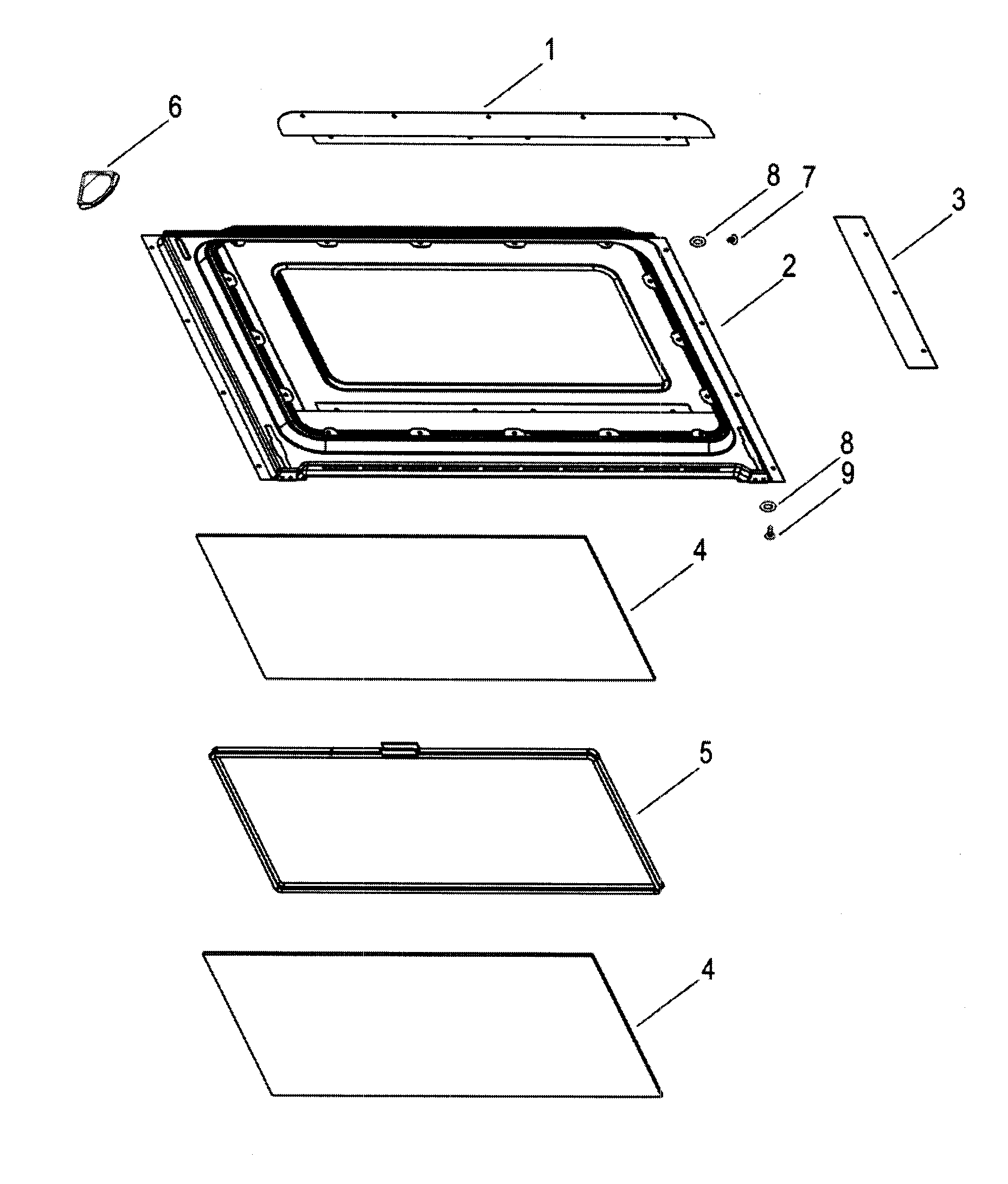 1
6
8
7
3
2
8
9
4
5
4