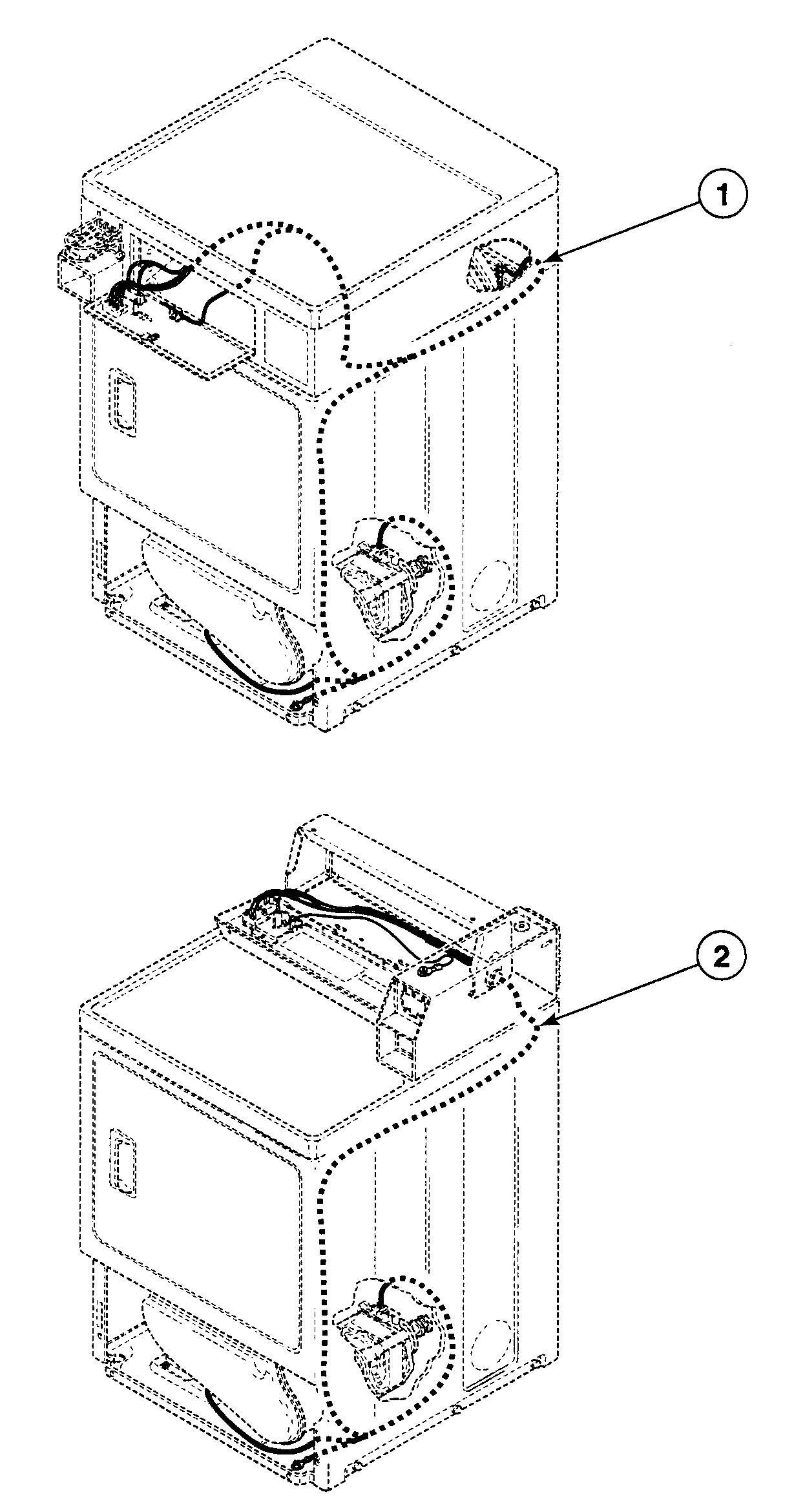 1

2