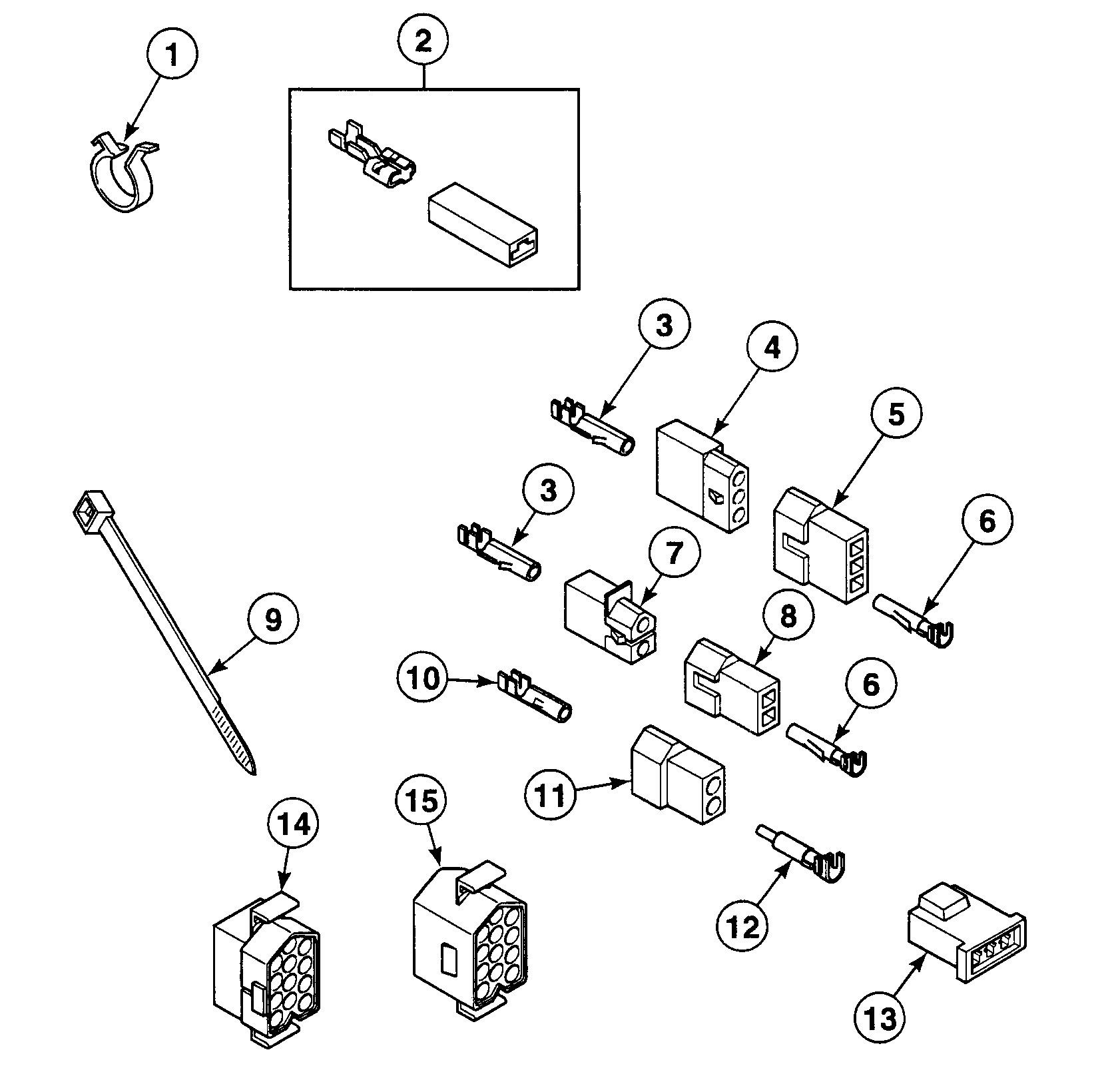 1
2
3
4
5
3
6
7
9
8
10
6
11
14
15
12
13