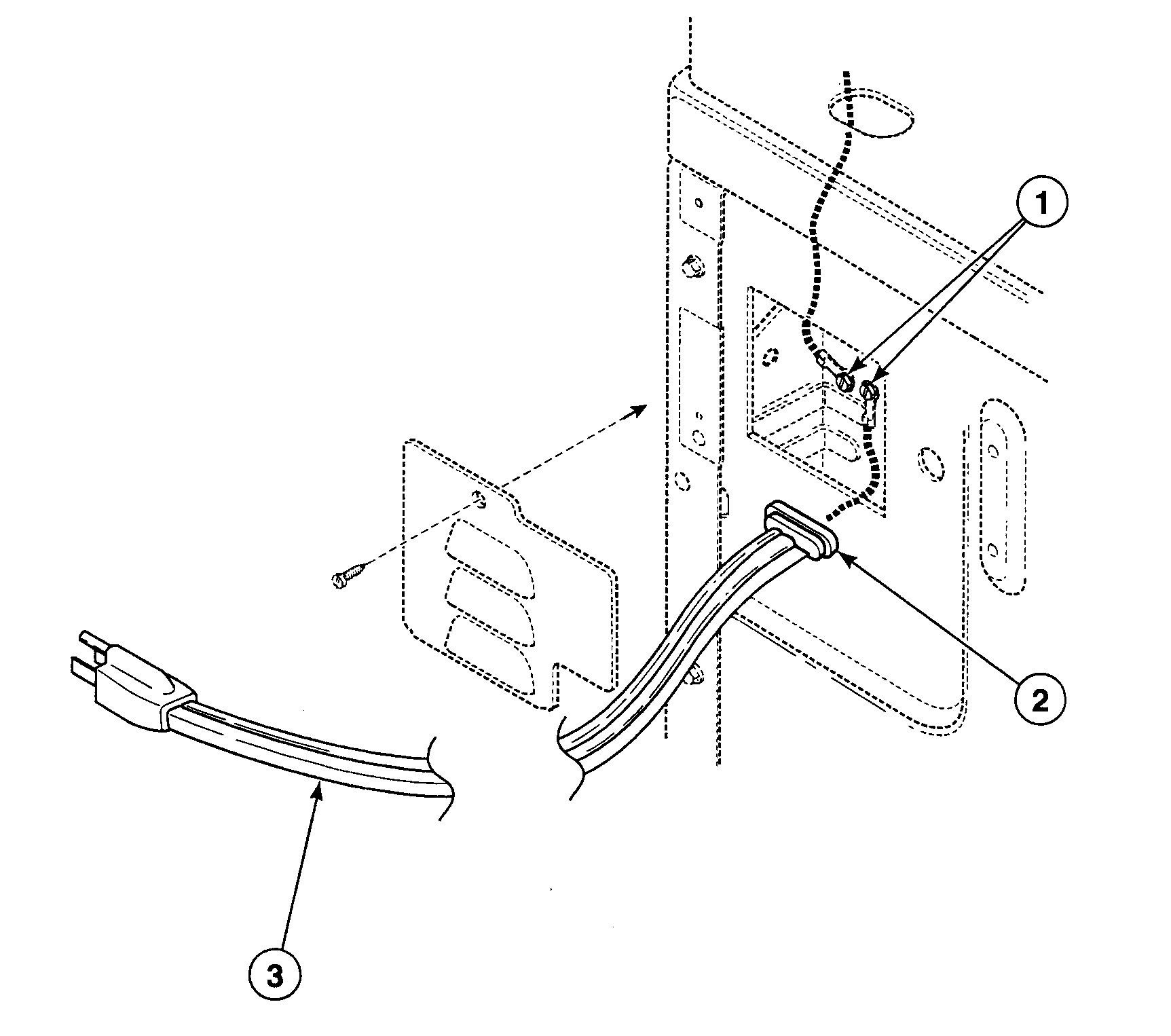 1

2

3