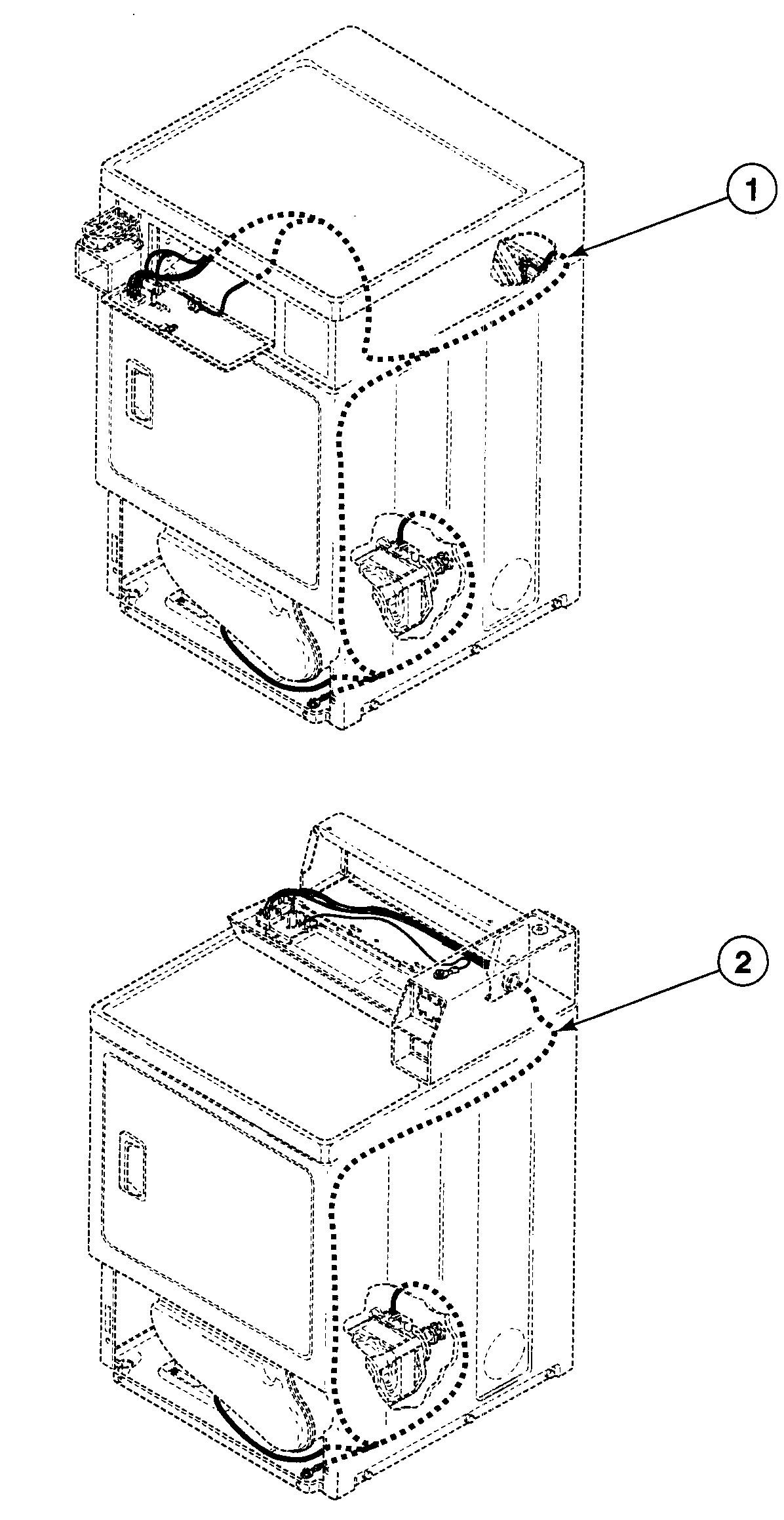 1

2