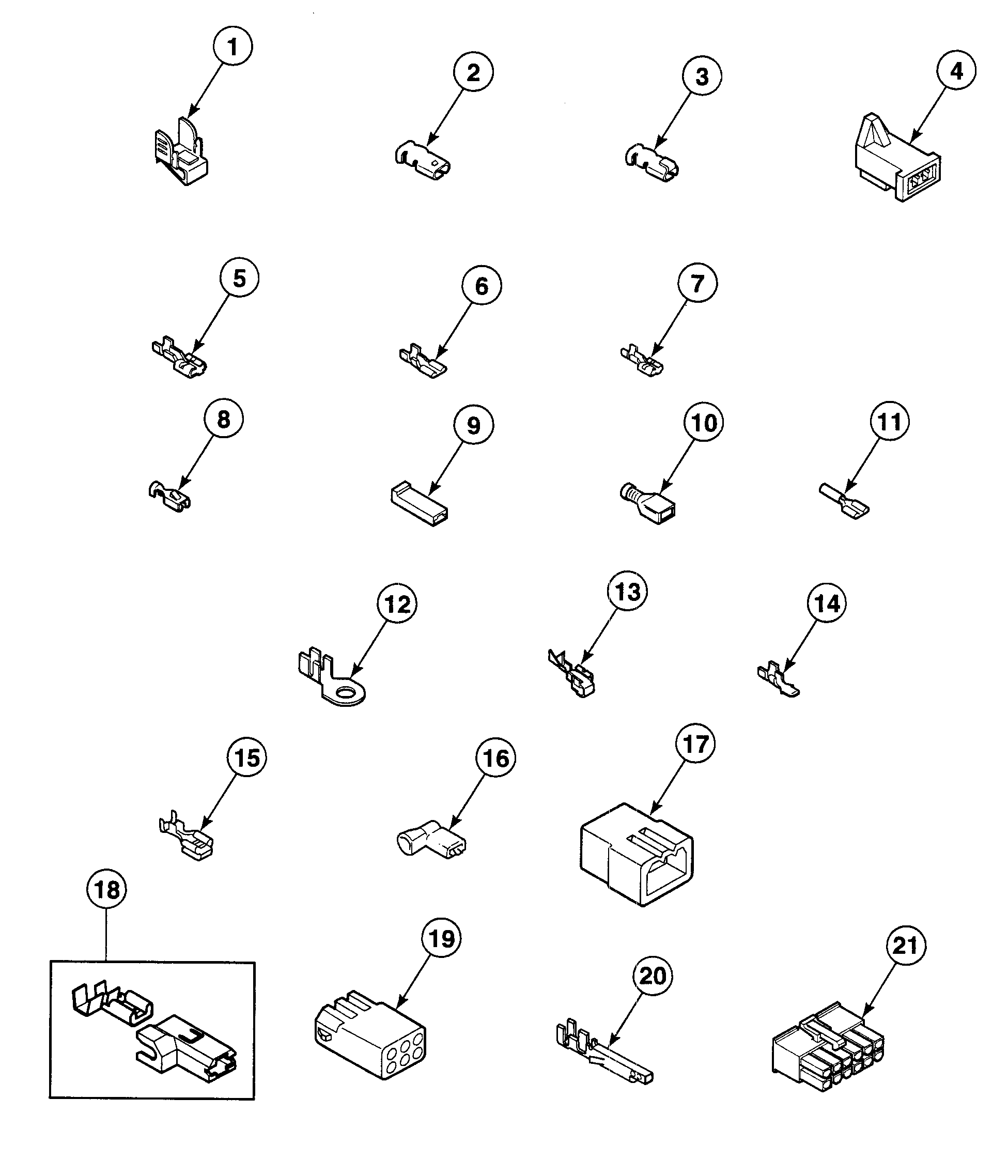 1
2
3
4
5
6
7
8
9
10
11
12
13
14
15
16
17
18
19
20
21