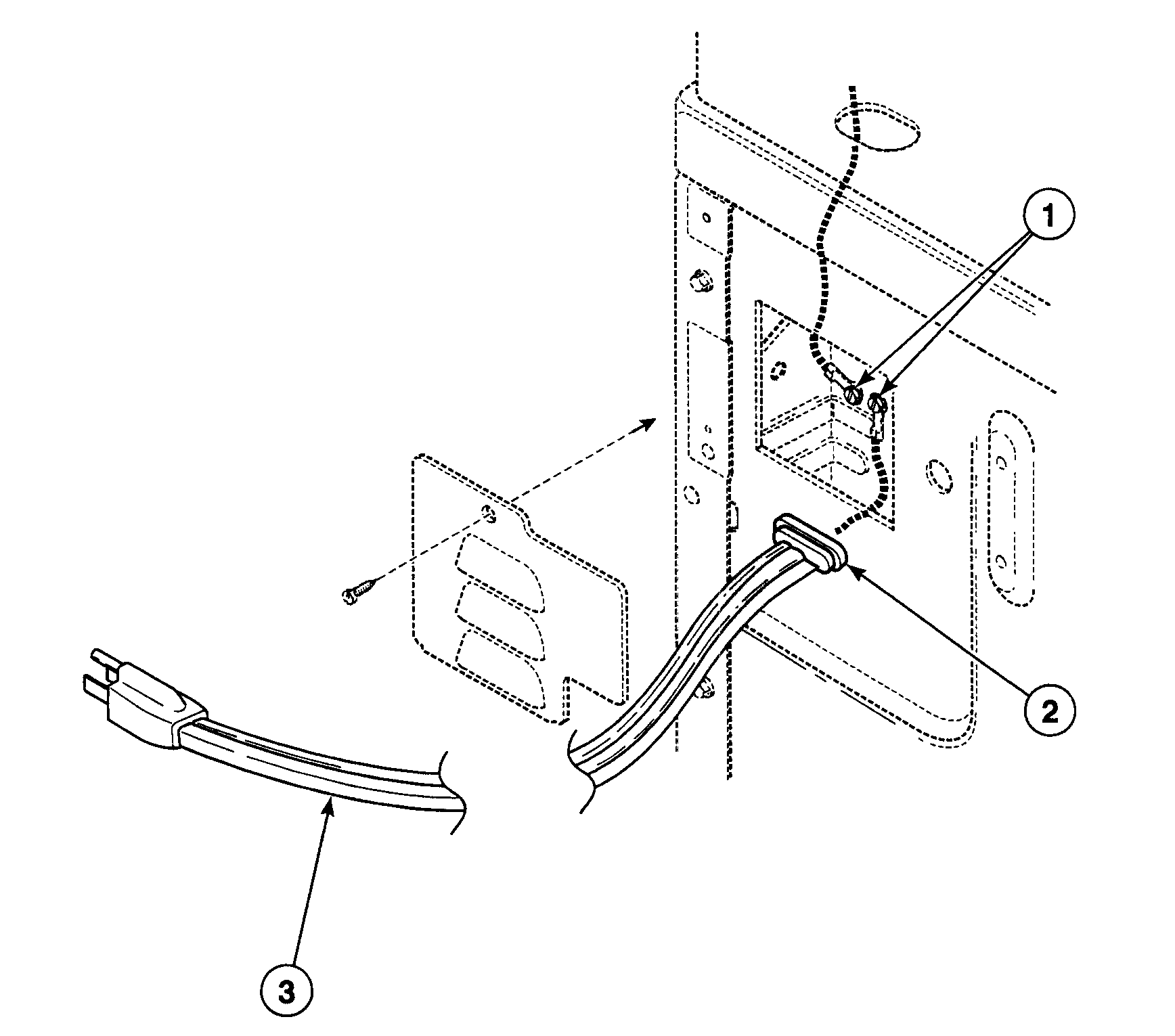 1

2

3