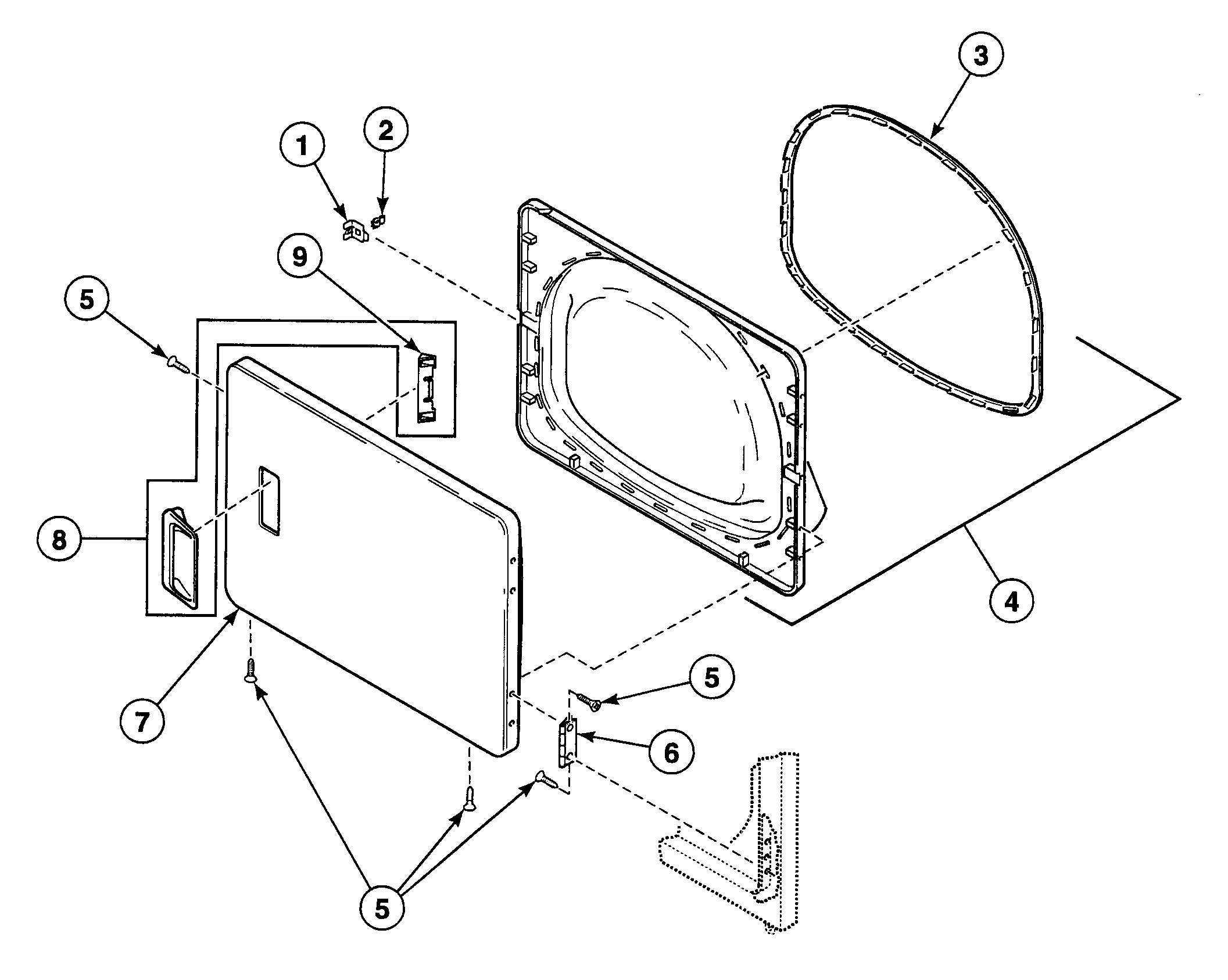 3
1
2
9
5
8
4
7
5
6
5