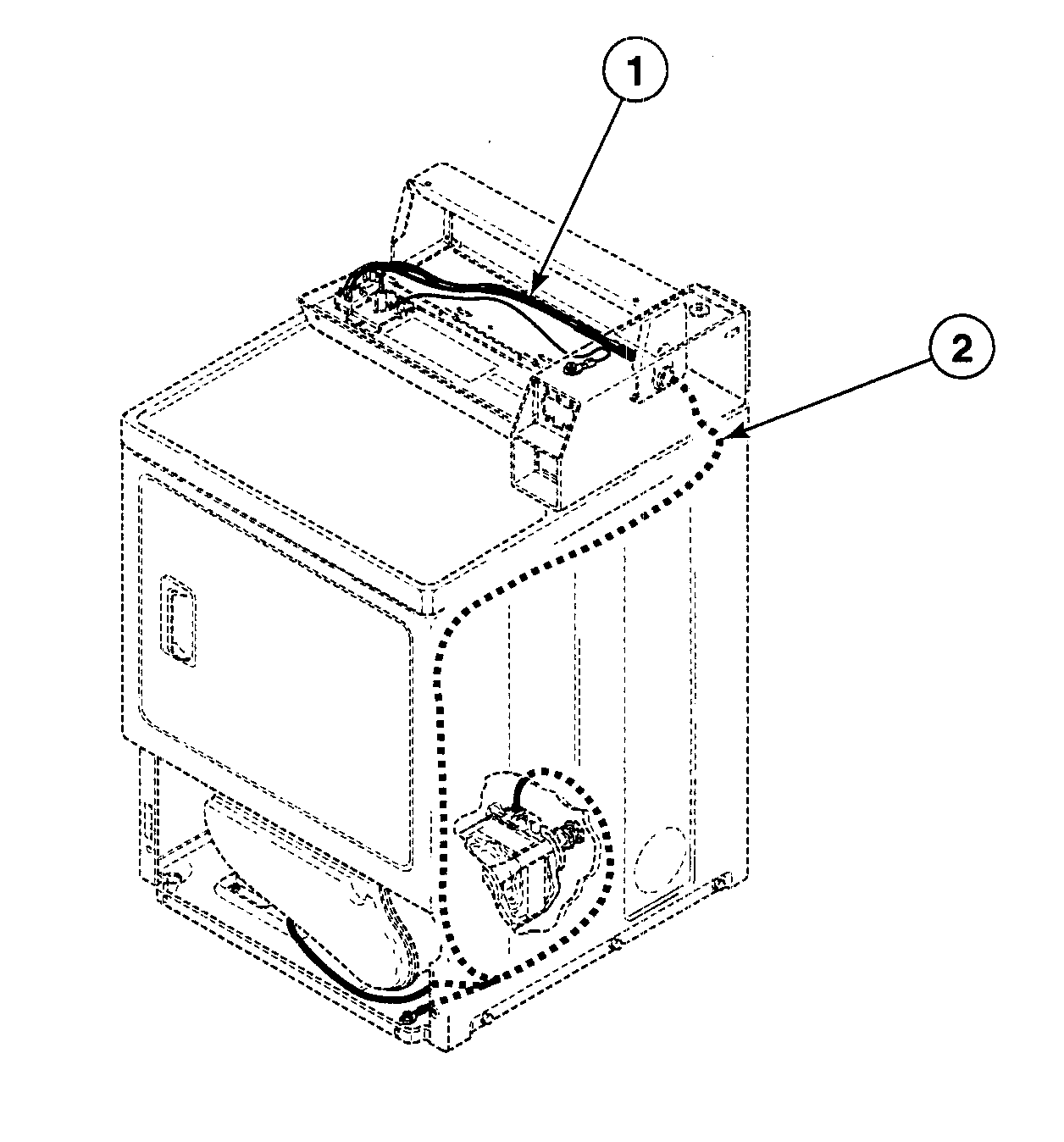 1

2