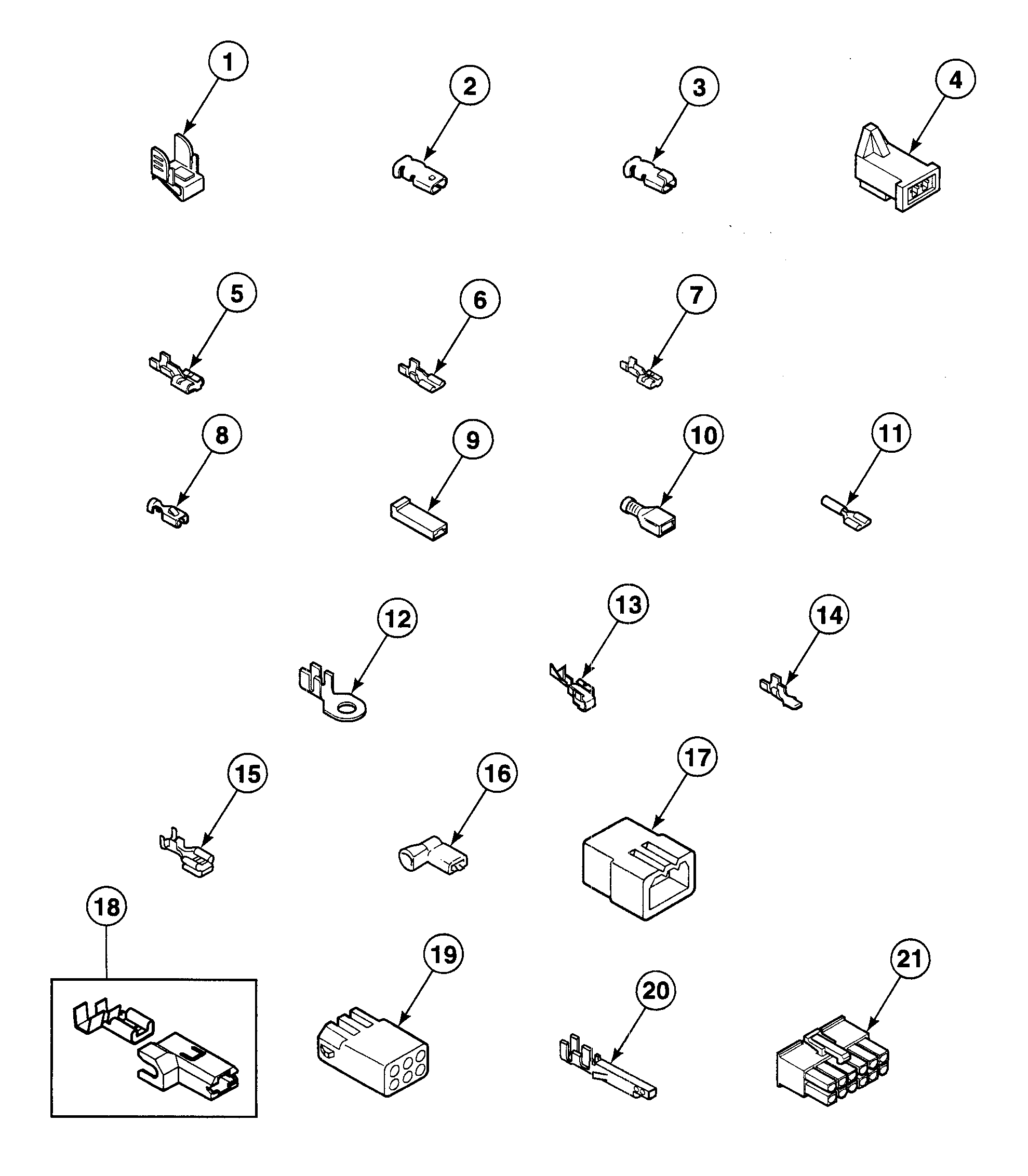 1
2
3
4
5
6
7
8
9
10
11
12
13
14
15
16
17
18
19
20
21