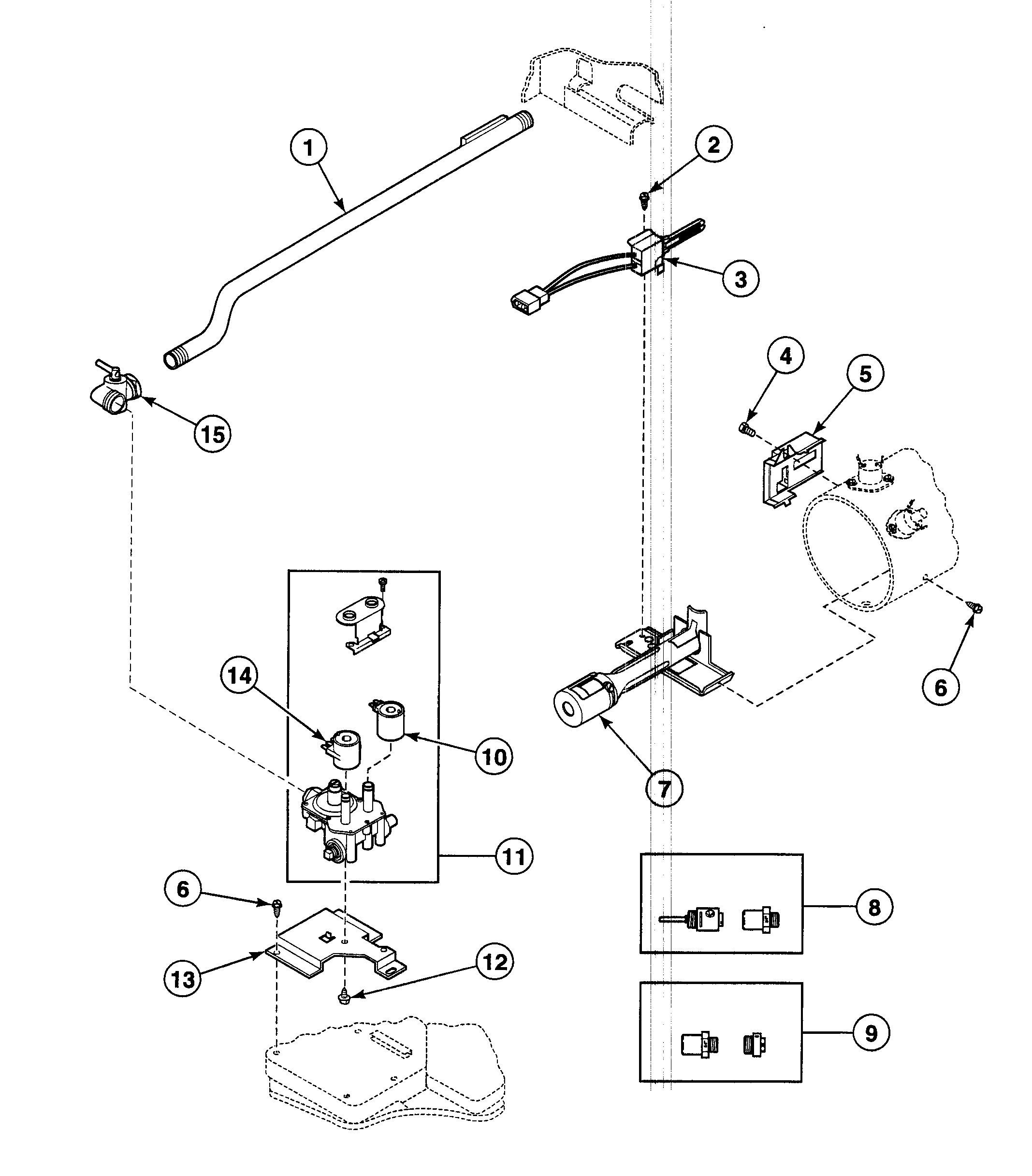 1
2
3
4
5
15
6
14
10
7
11
6
8
13
12
9