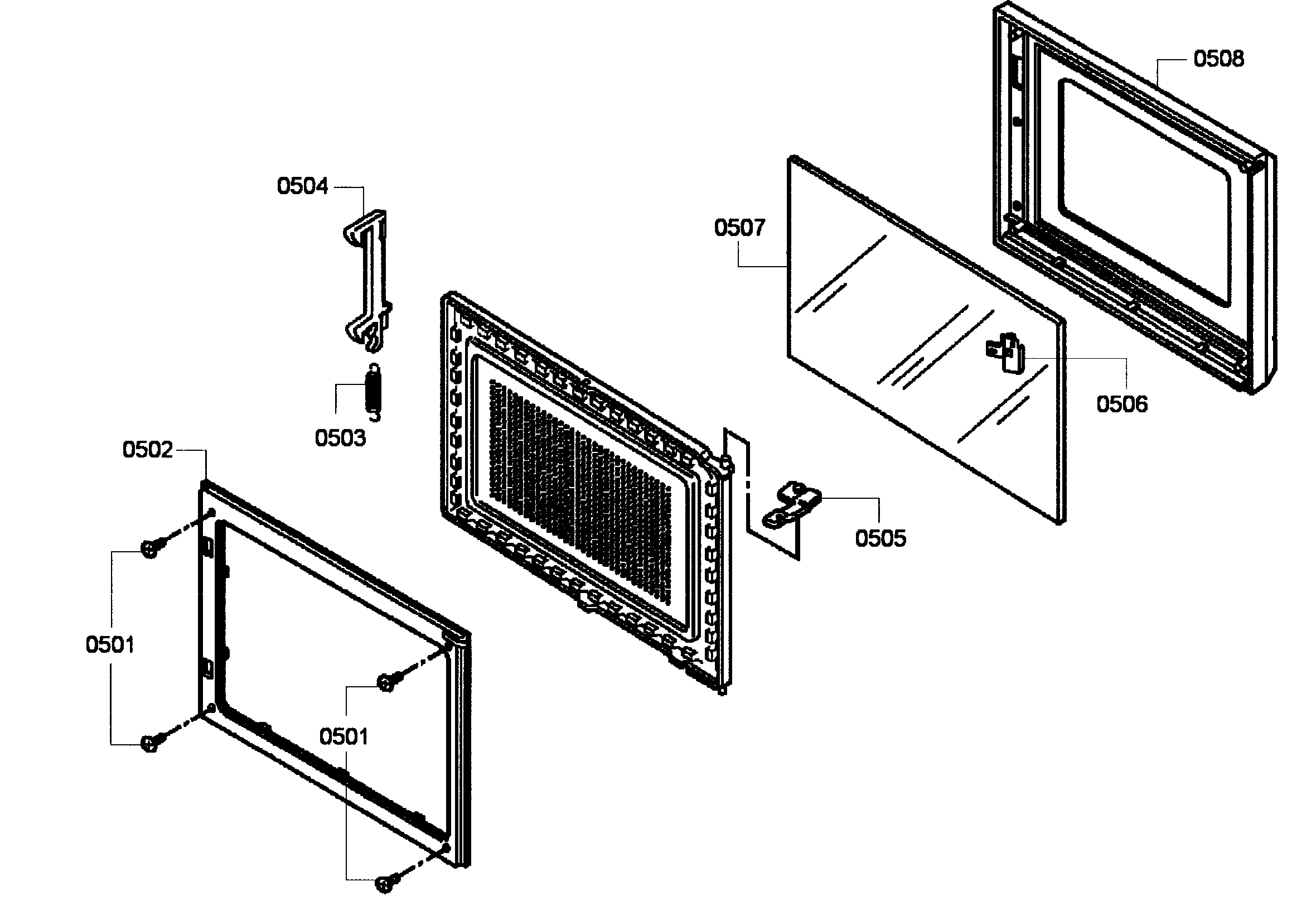 0508

0504

0507

0506

0503

0502

0505

0501

0501