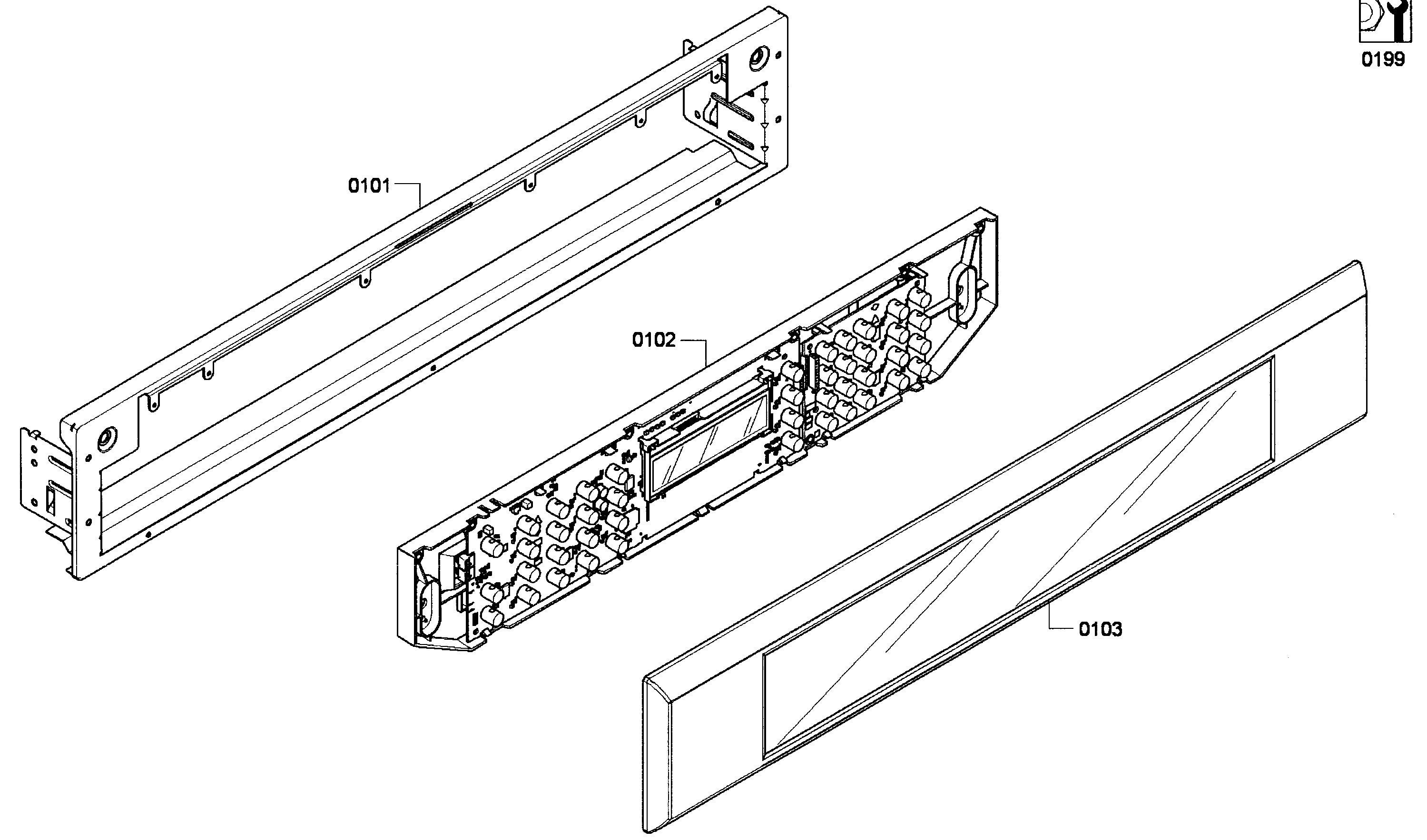 0199

0101

0102

0103