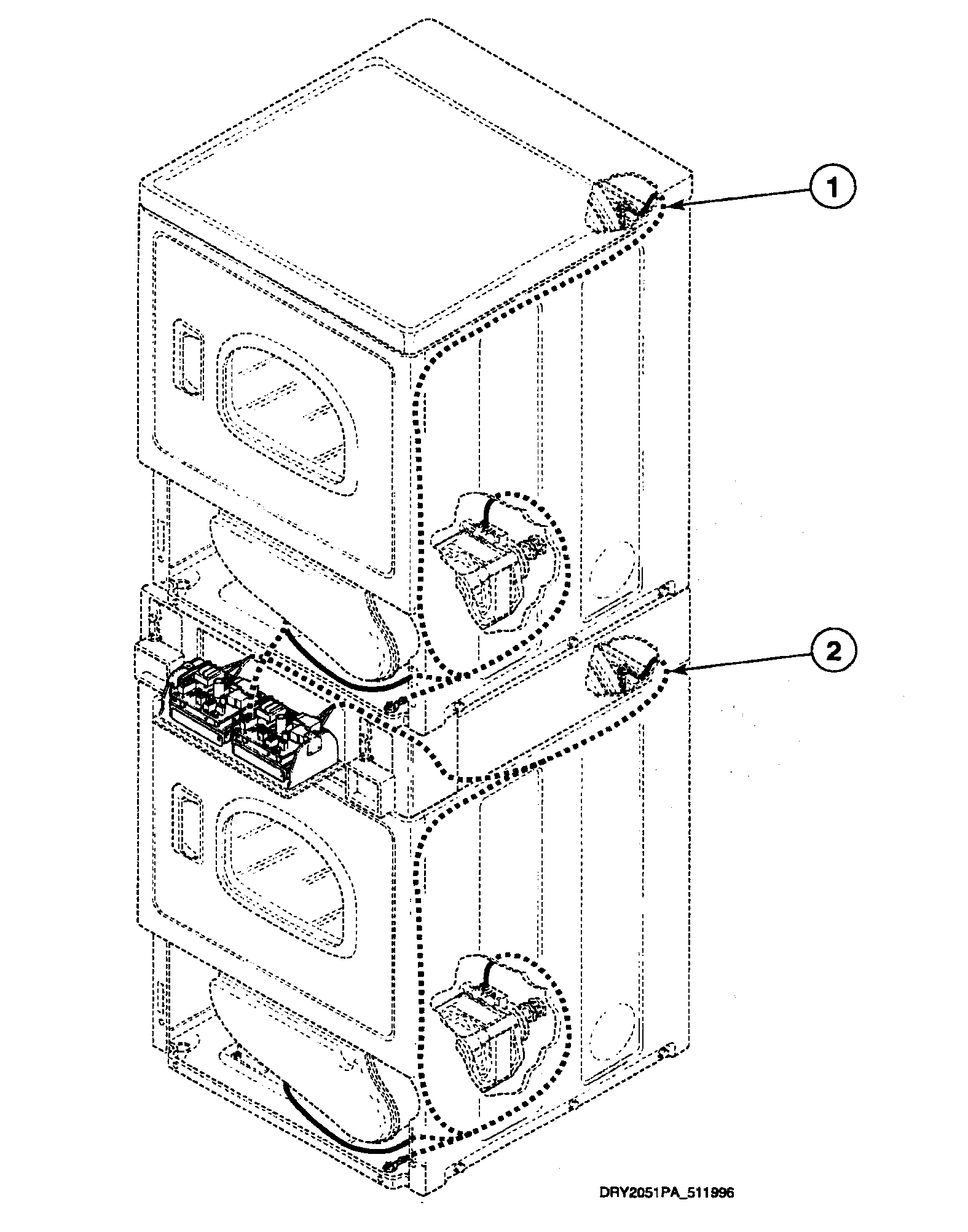 1

2

DRY2051PA_511996