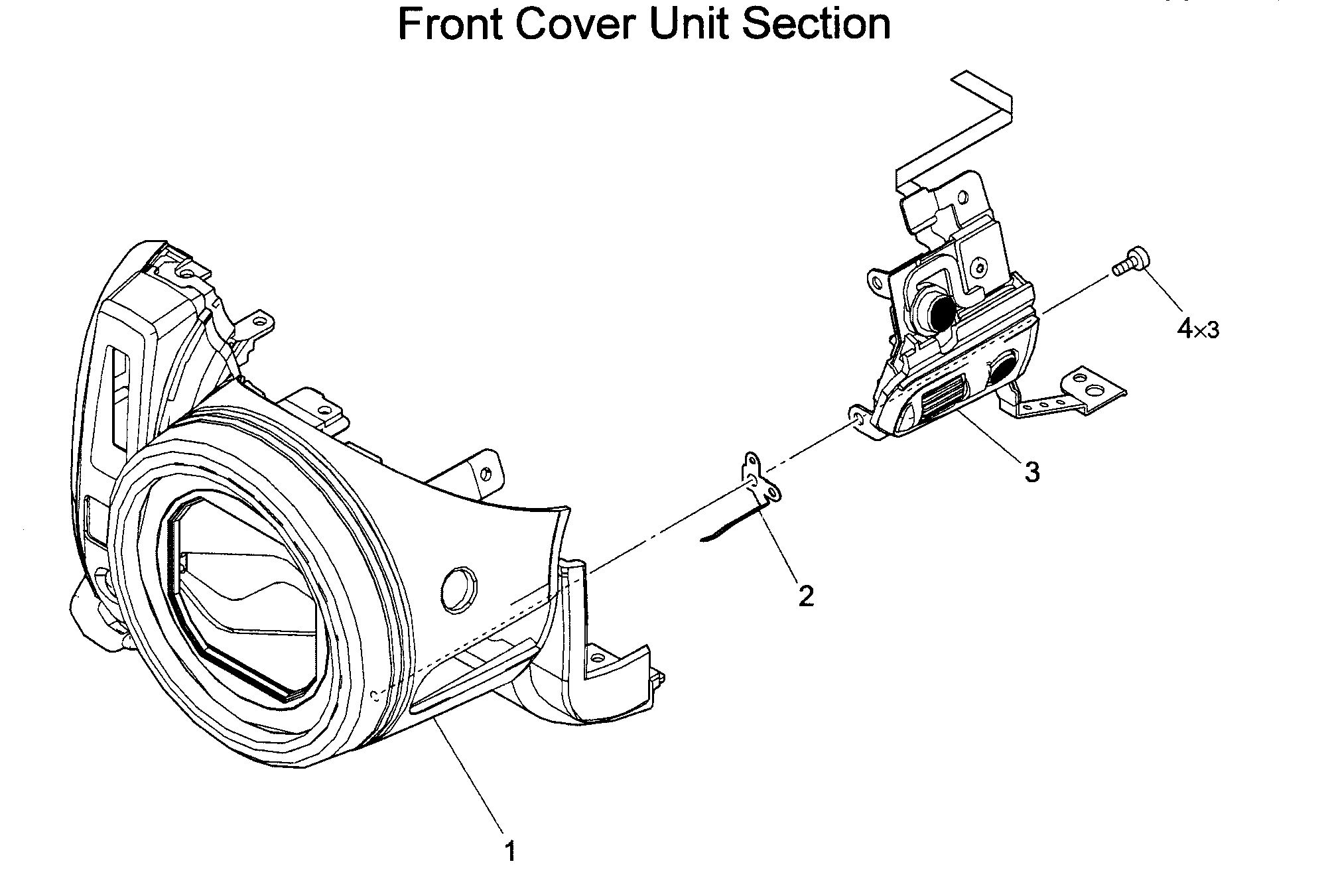 Front Cover Unit Section

4×3

3

2

1