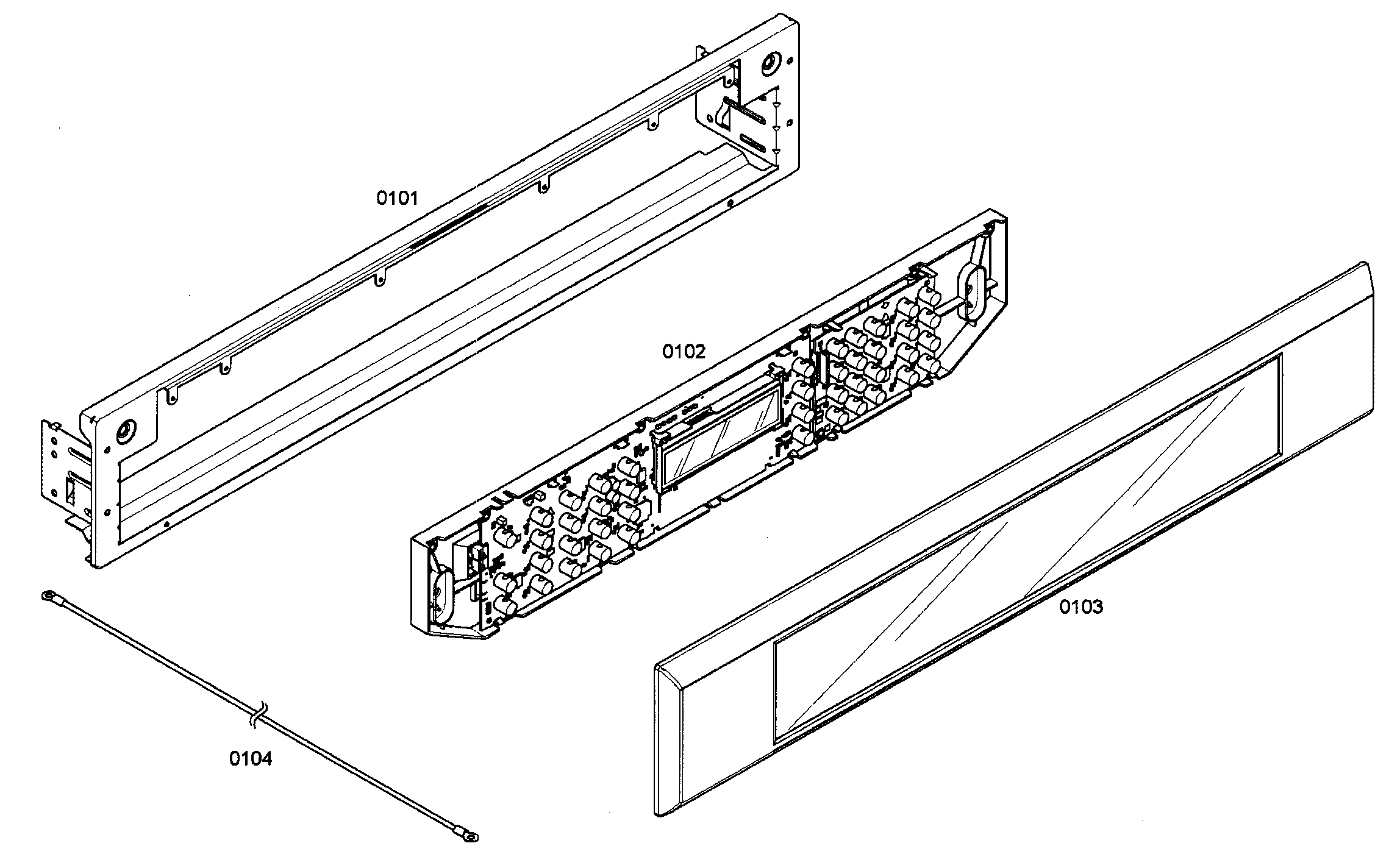 0101

0102

0103

0104