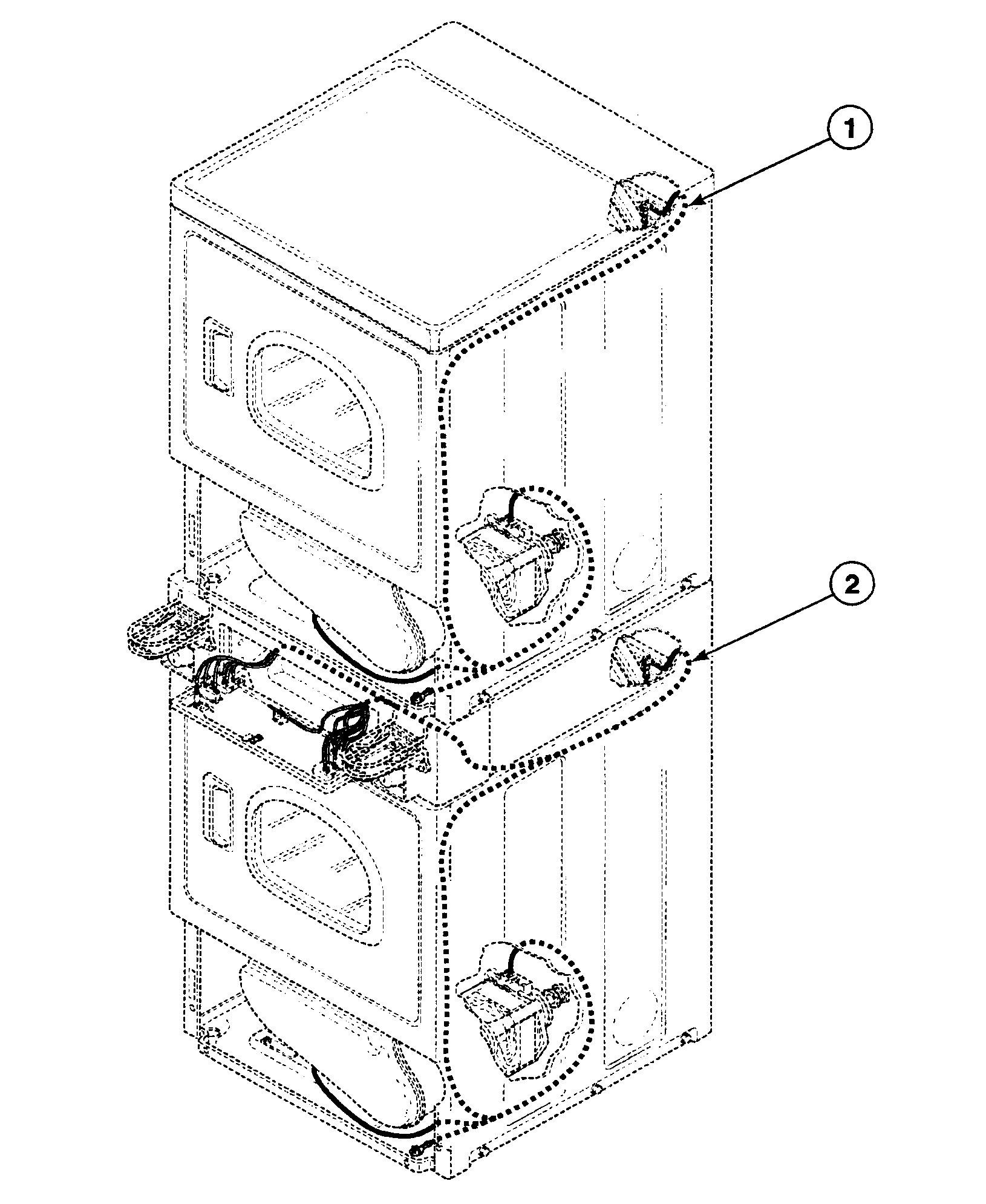 1

2