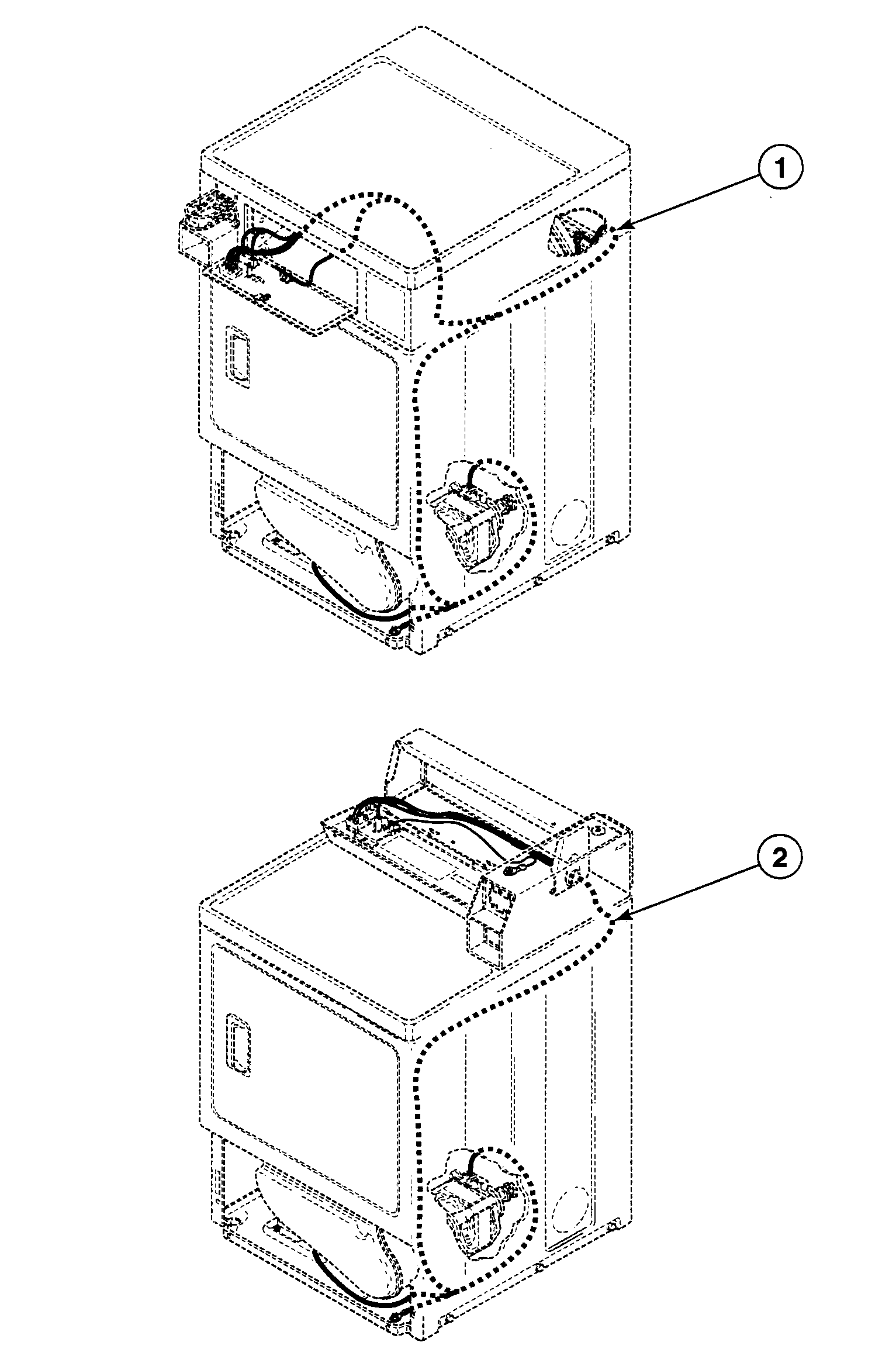 1

2