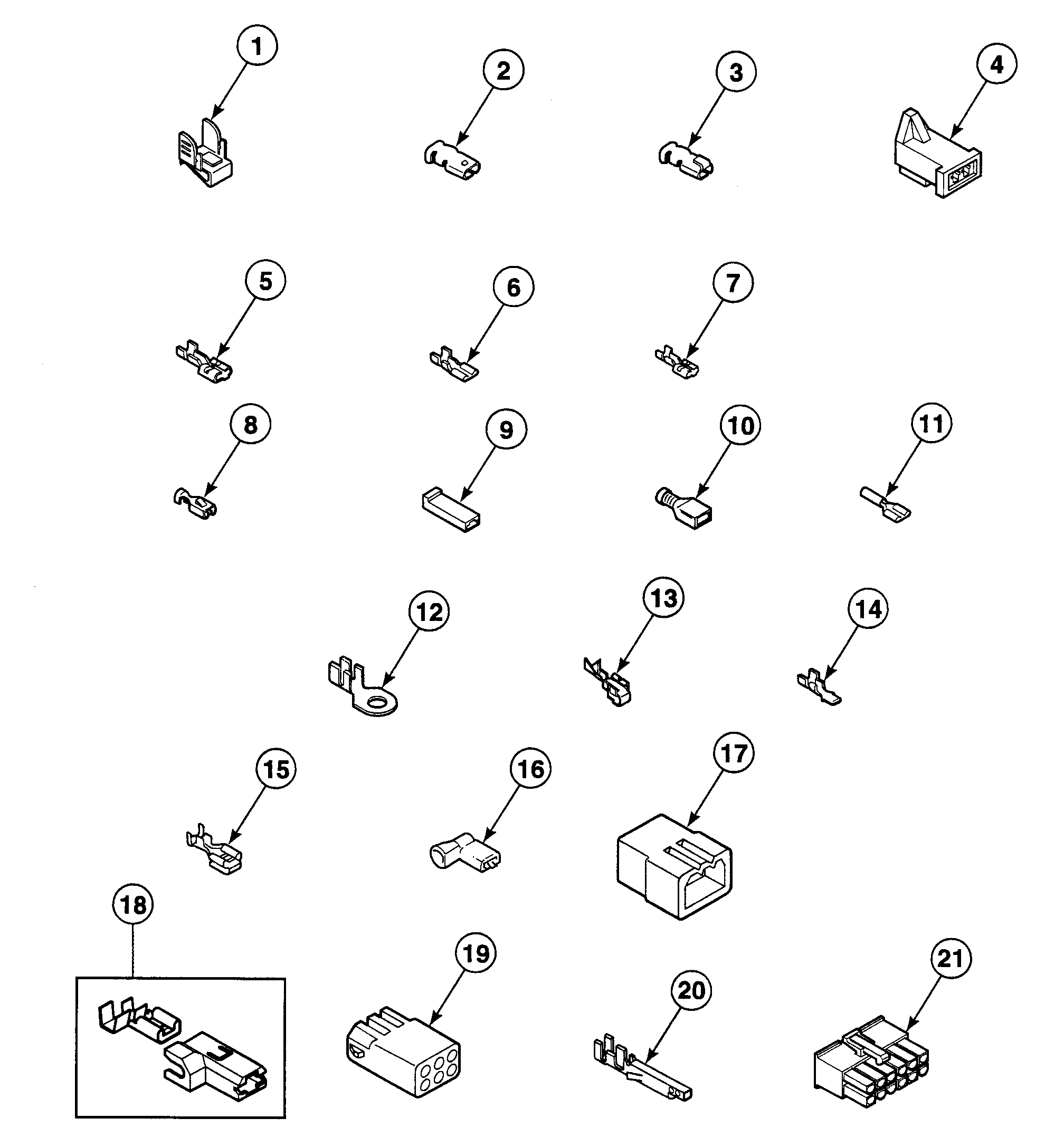 1
2
3
4
5
6
7
8
9
10
11
12
13
14
15
16
17
18
19
20
21