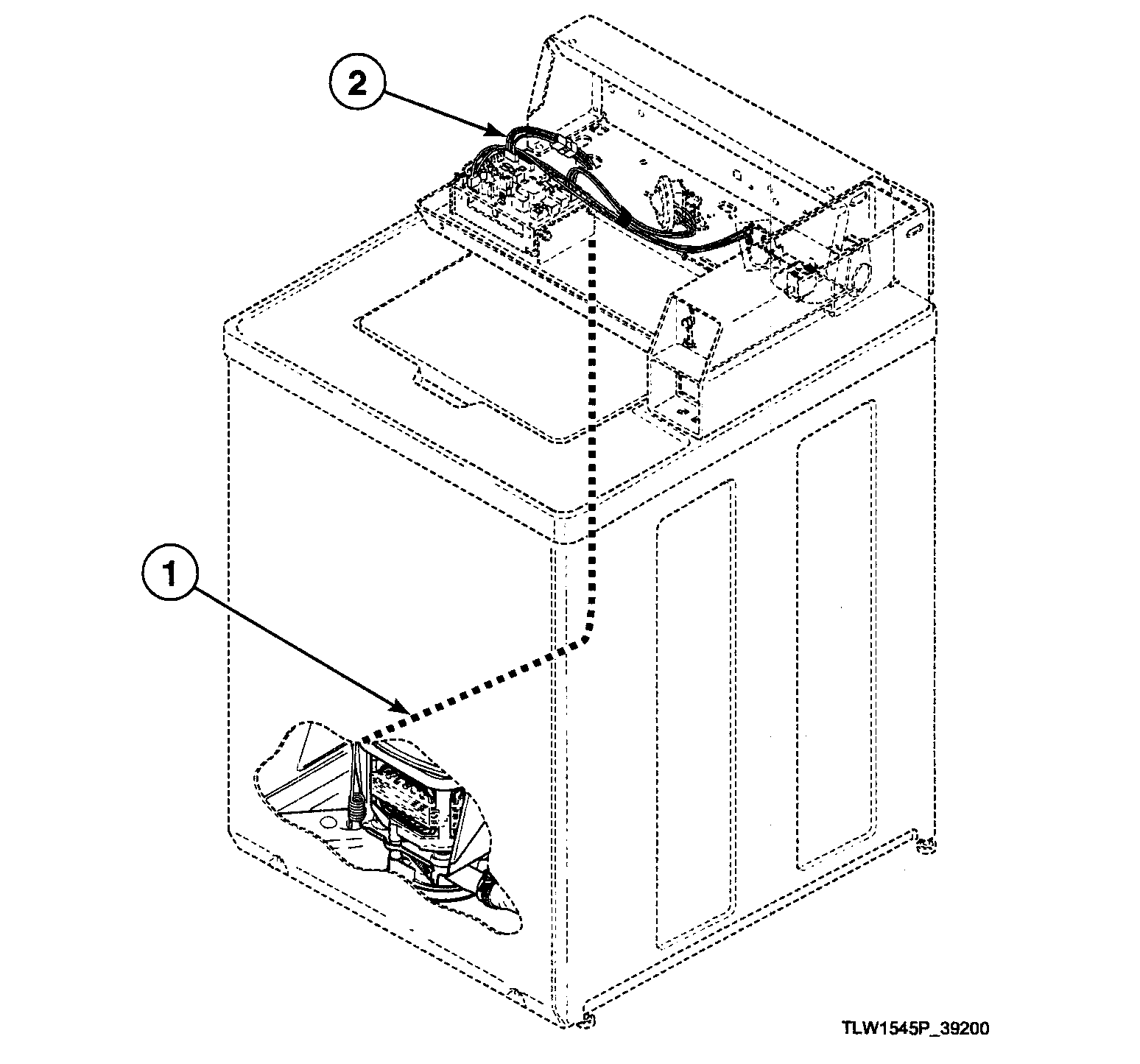 2

1

TLW1545P_39200