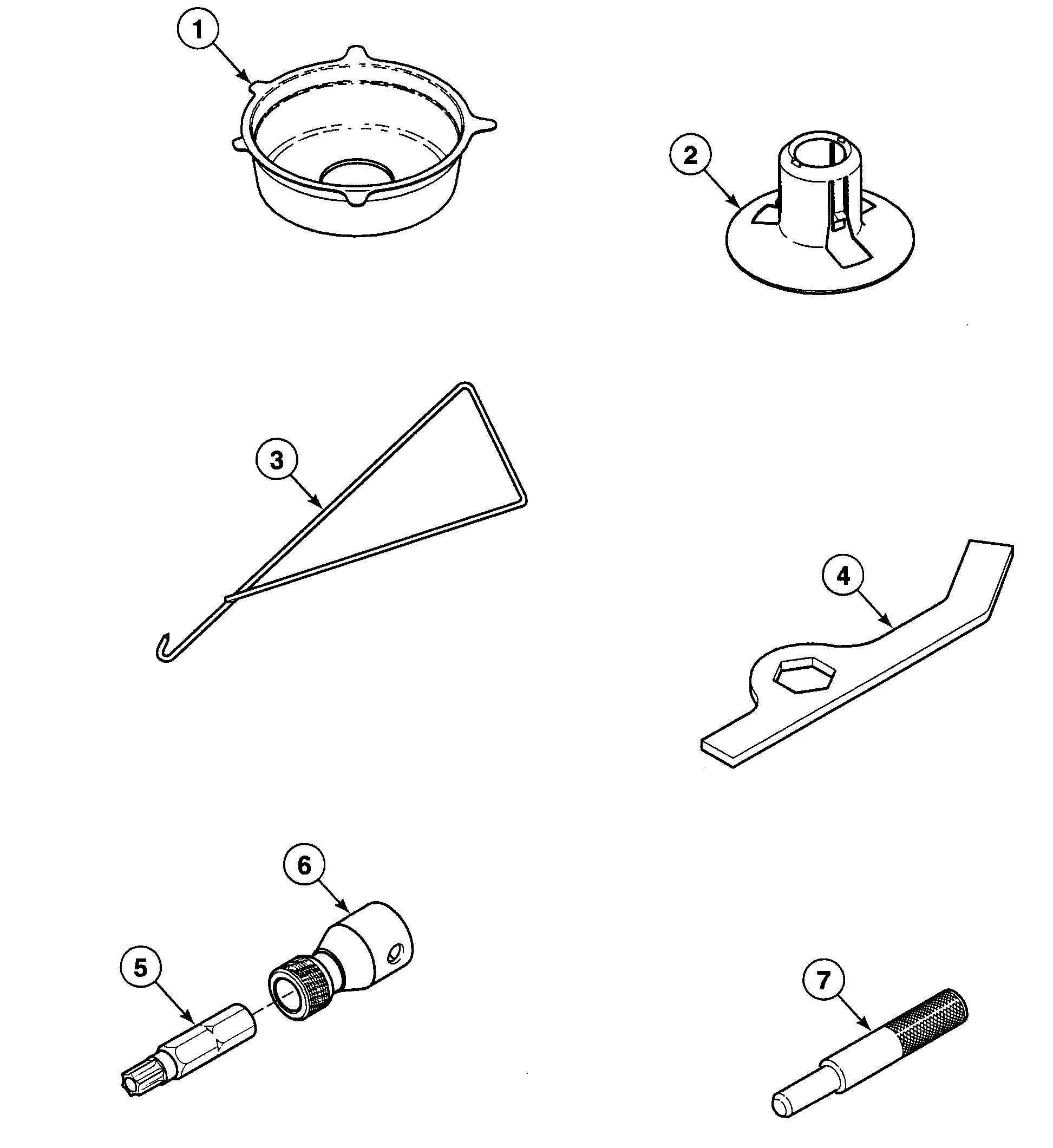 1
2
3
4
6
5
7