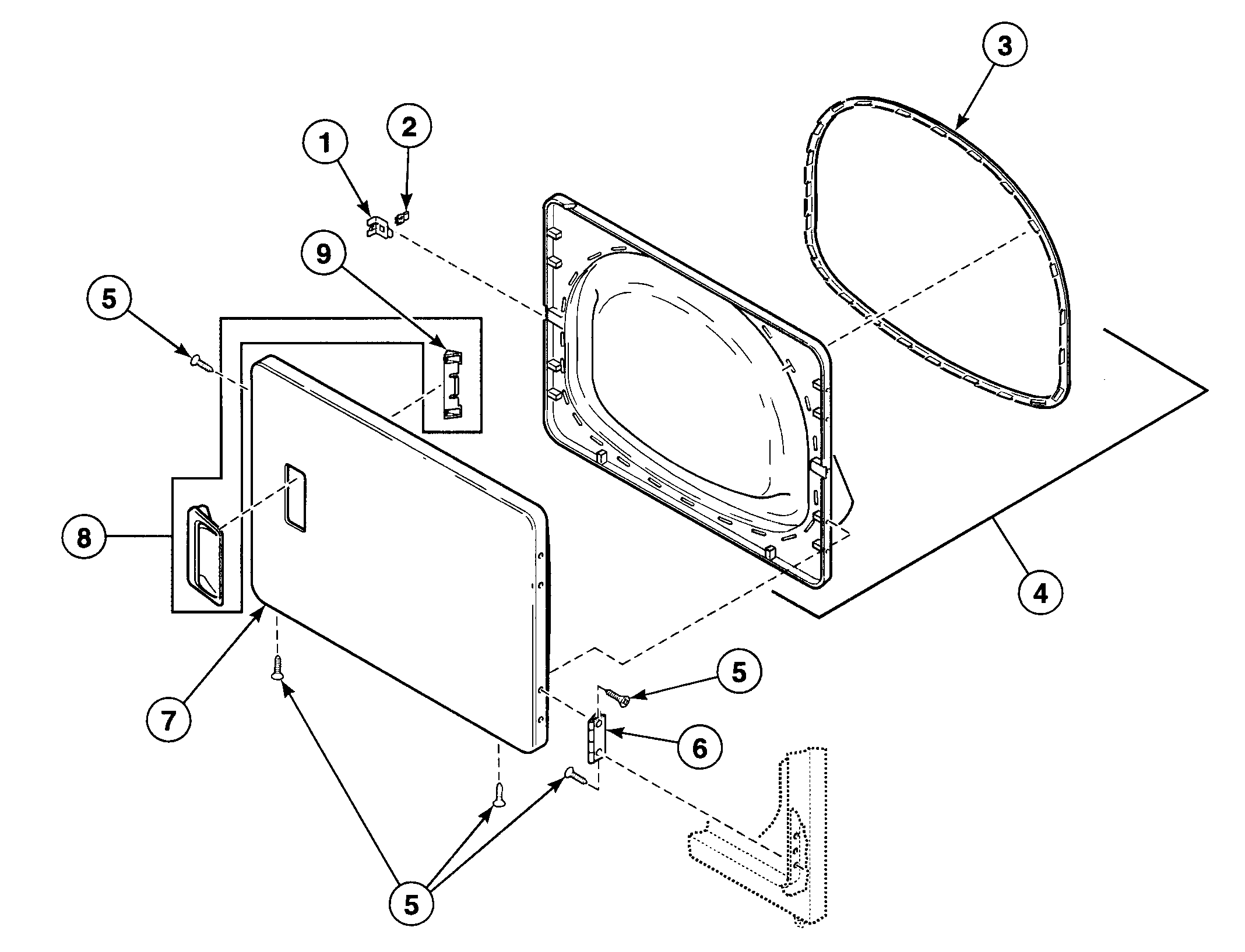 3
1
2
9
5
8
4
7
5
6
5