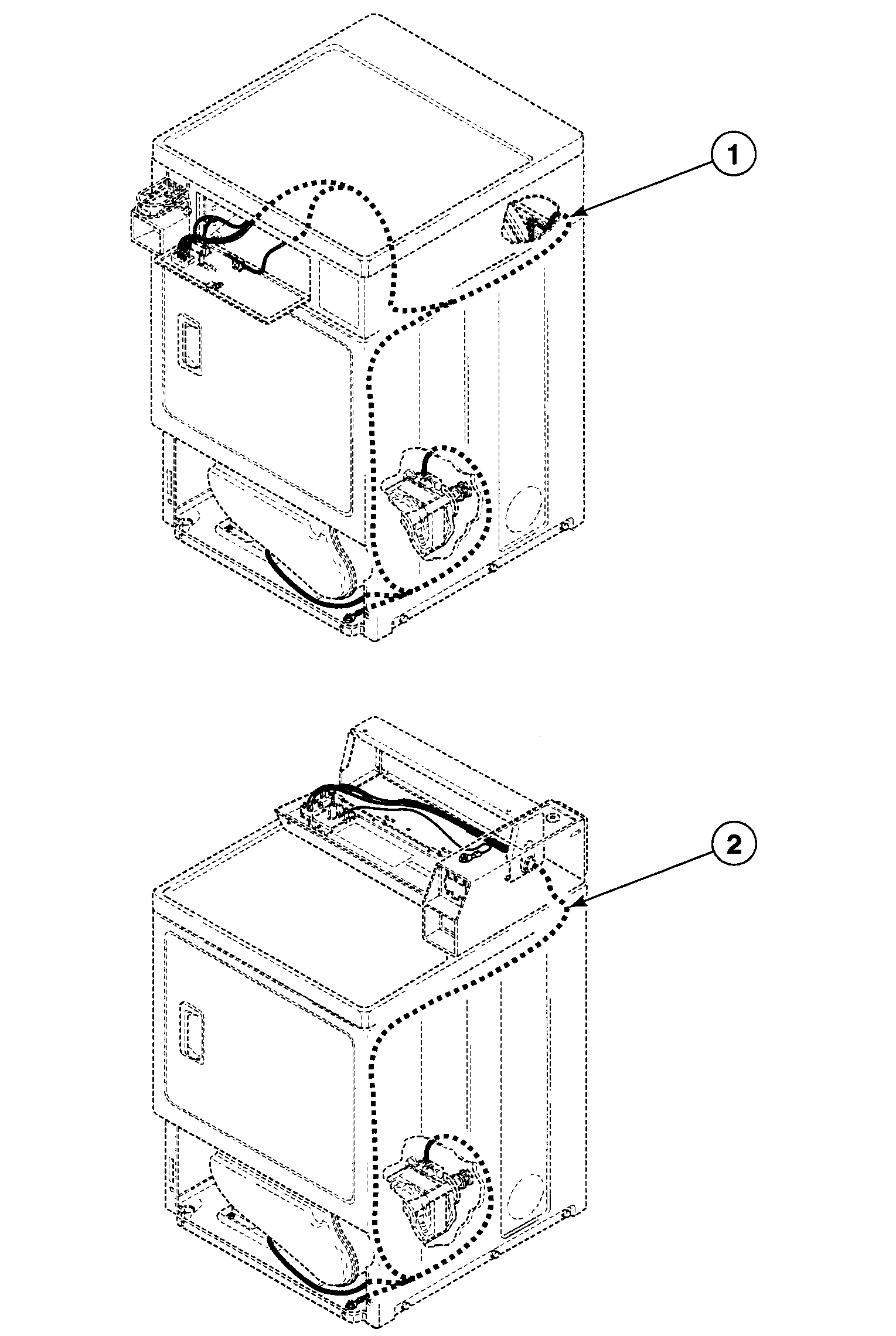 1

2