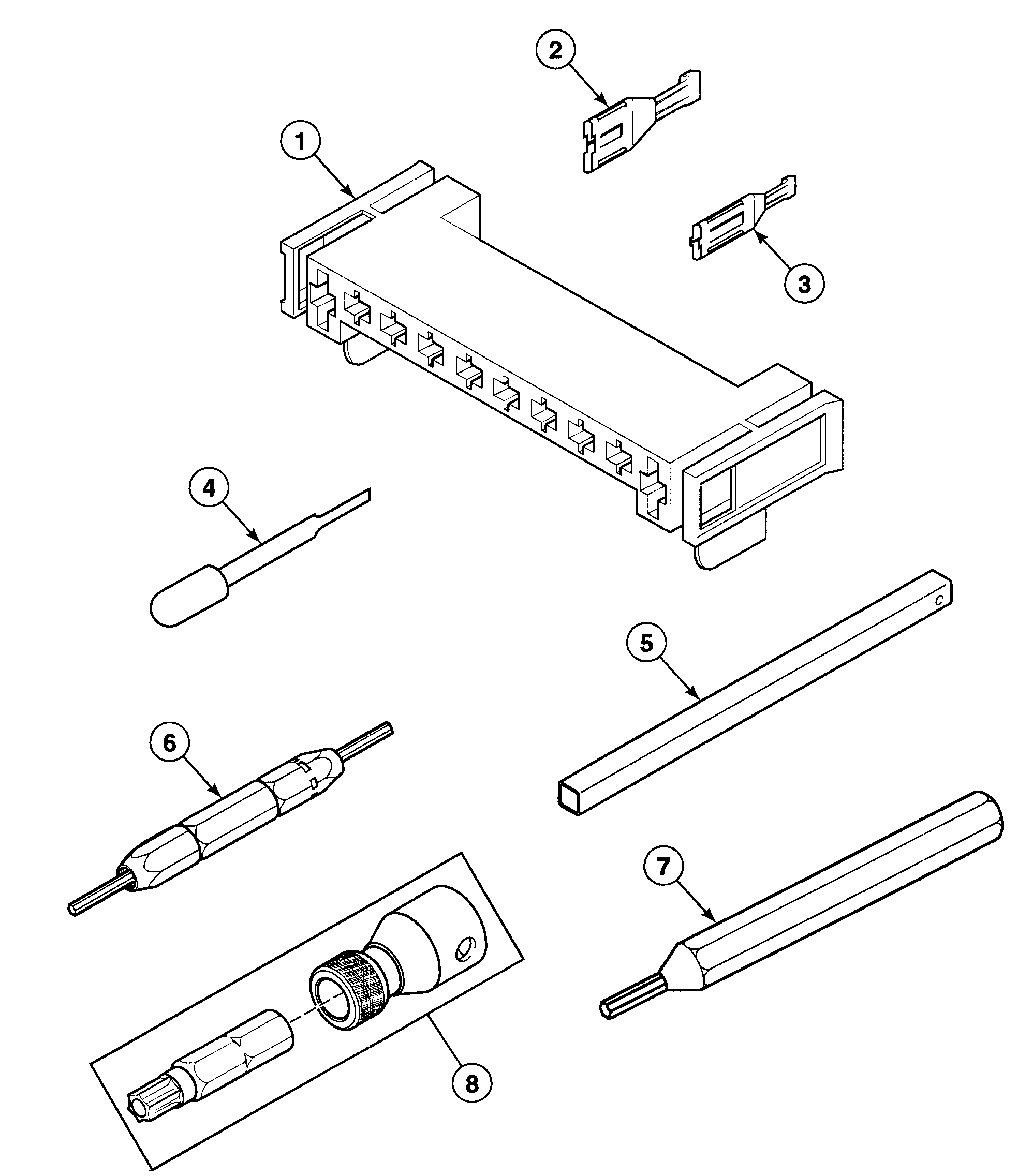 2

1

3

4

C

5

6

7

8