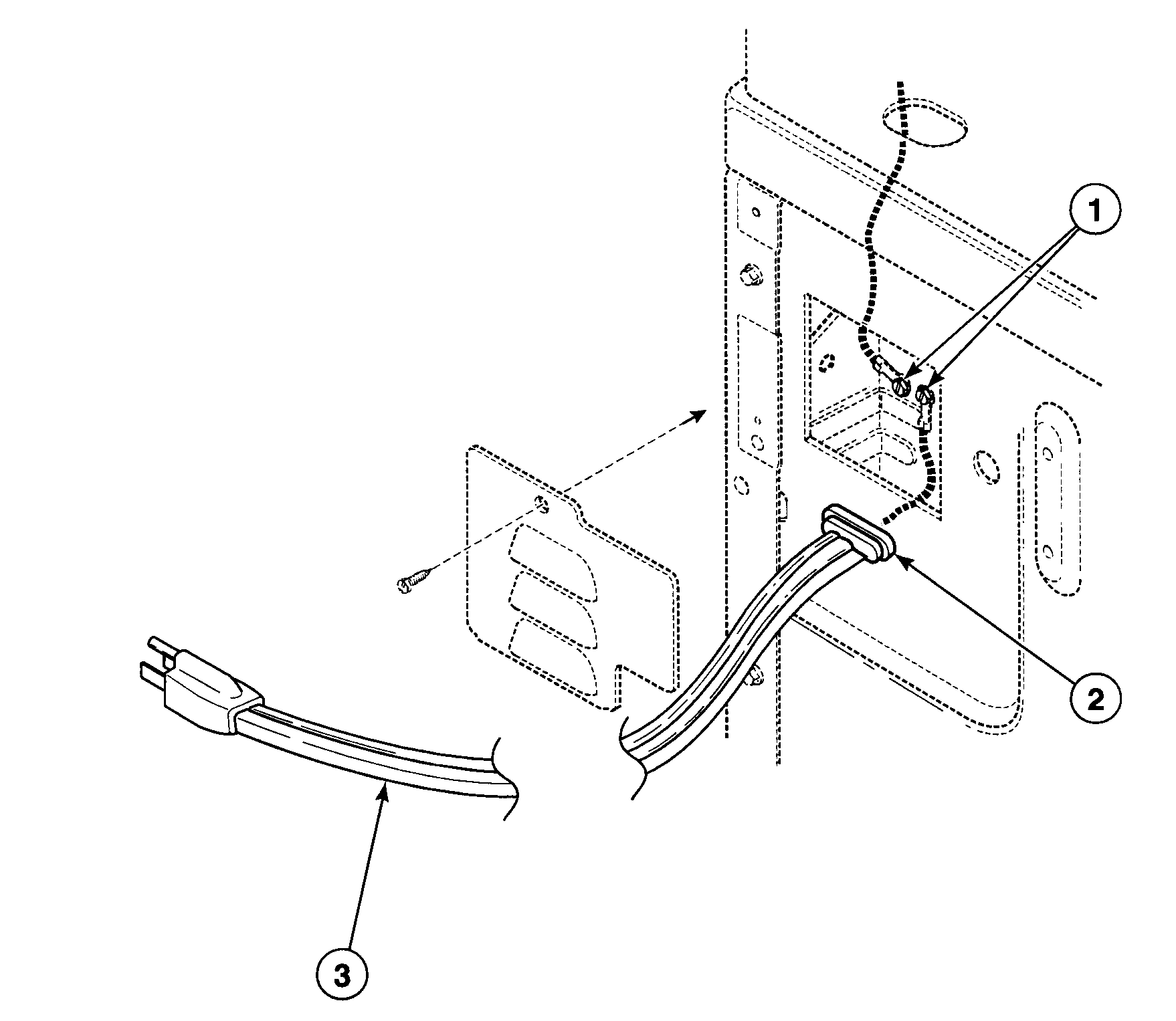 1

2

3