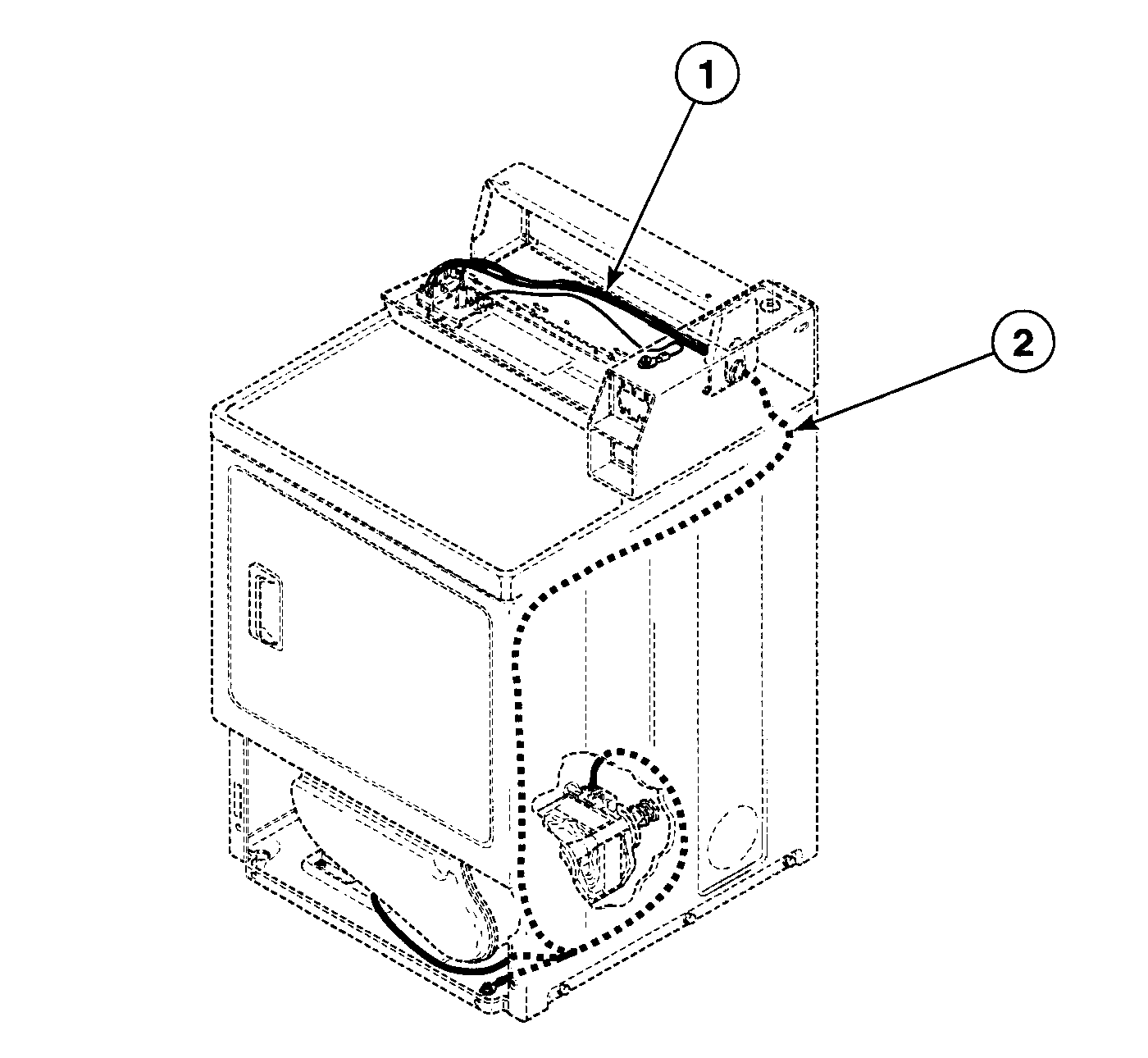 1
2