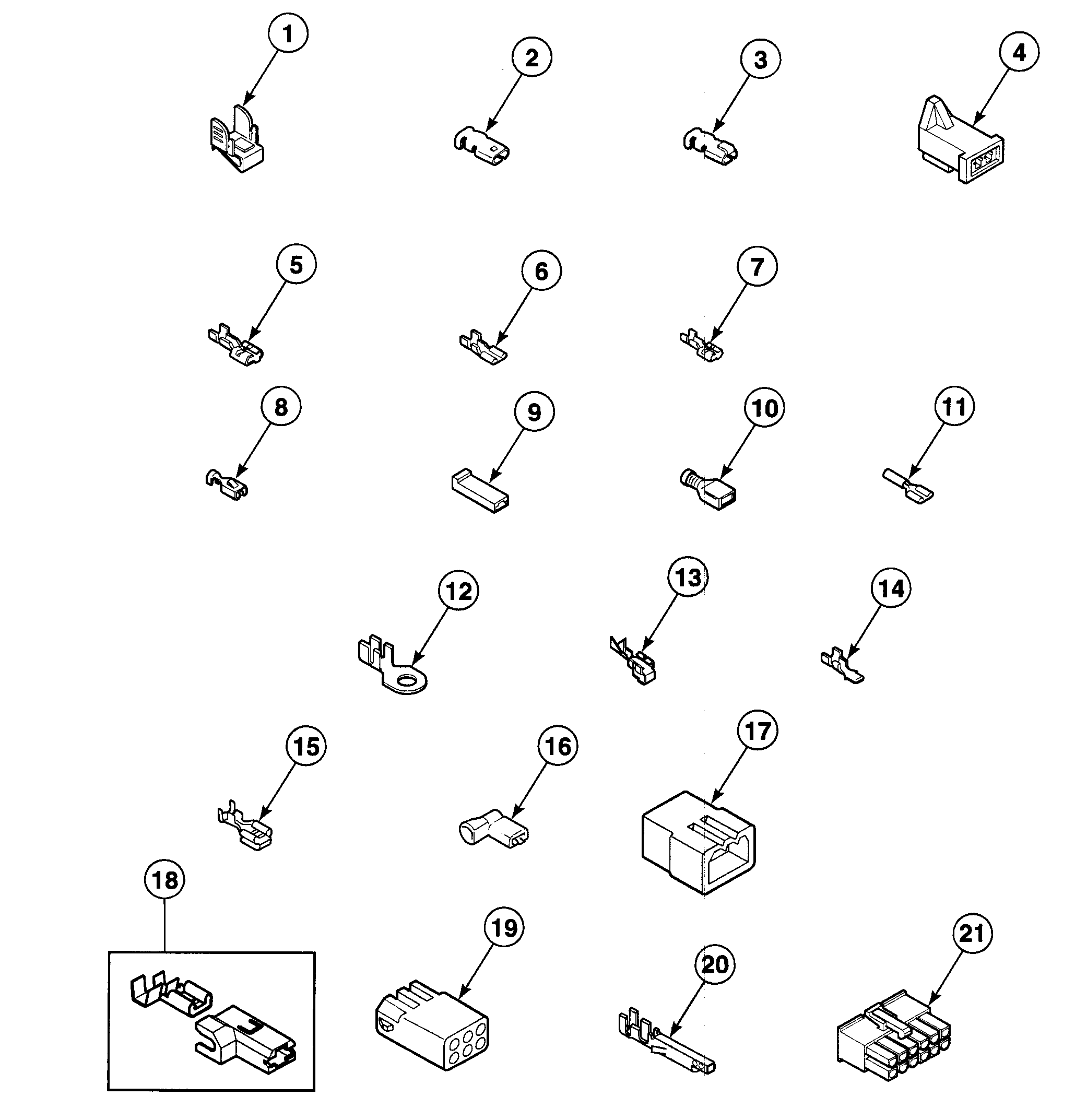 1
2
3
4
5
6
7
8
9
10
11
12
13
14
15
16
17
18
19
20
21